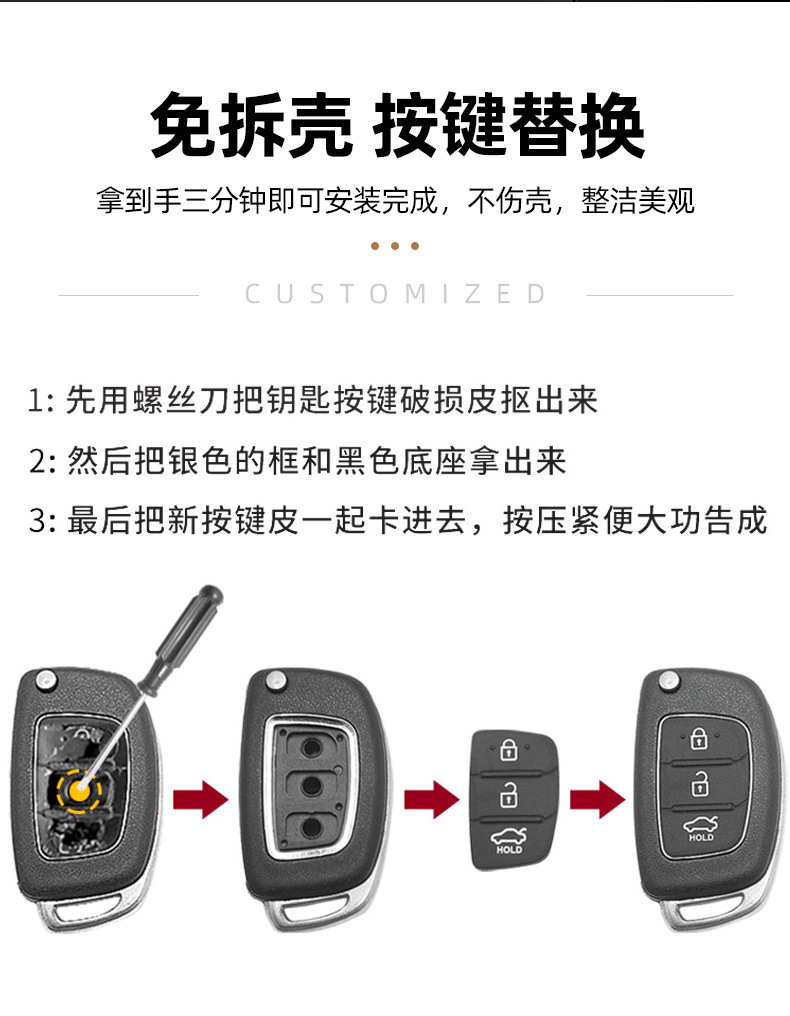 免拆壳 按键替换

拿到手三分钟即可安装完成，不伤壳，整洁美观

CUSTOMIZED

1: 先用螺丝刀把钥匙按键破损皮抠出来

2: 然后把银色的框和黑色底座拿出来

3: 最后把新按键皮一起卡进去，按压紧便大功告成

HOLD

HOLD