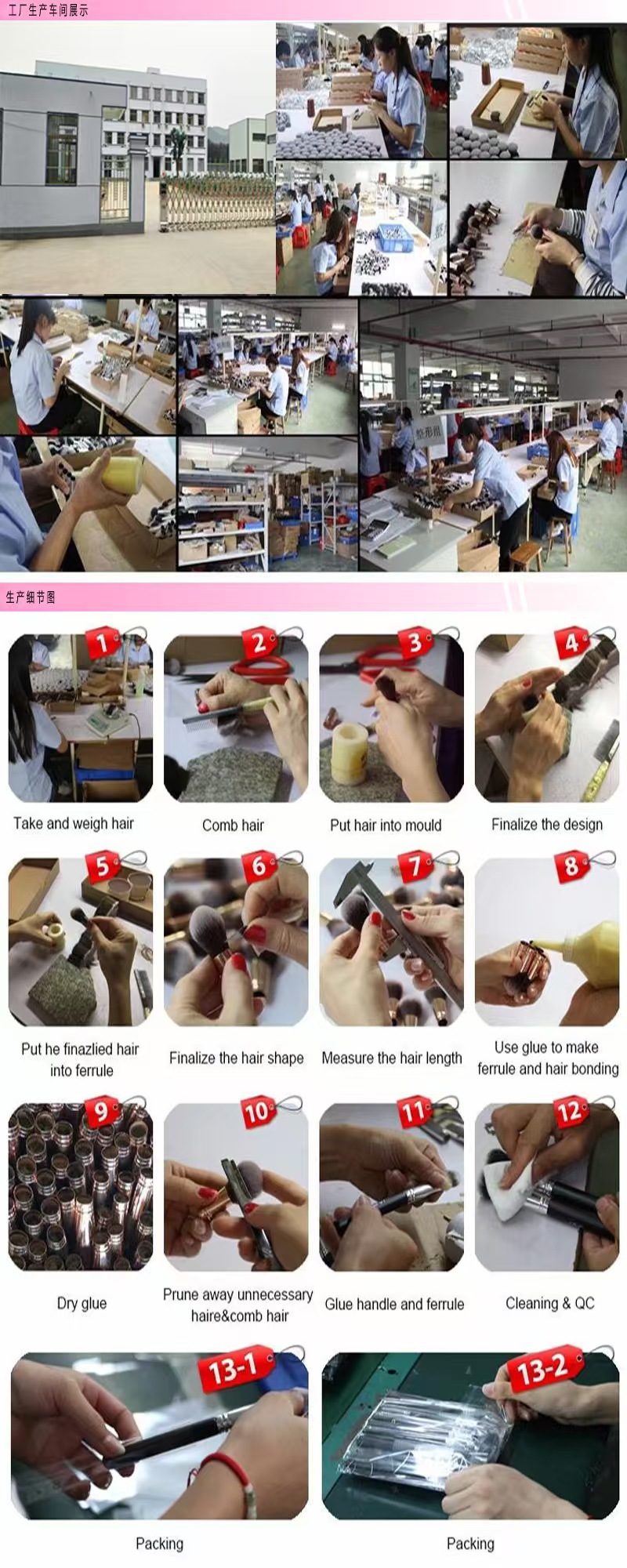 工厂生产车间展示

整形组

生产细节图

1
Take and weigh hair

2
Comb hair

3
Put hair into mould

4
Finalize the design

5
Put he finazlied hair into ferrule

6
Finalize the hair shape

7
Measure the hair length

8
Use glue to make ferrule and hair bonding

9
Dry glue

10
Prune away unnecessary haire&comb hair

11
Glue handle and ferrule

12
Cleaning & QC

13-1
Packing

13-2
Packing