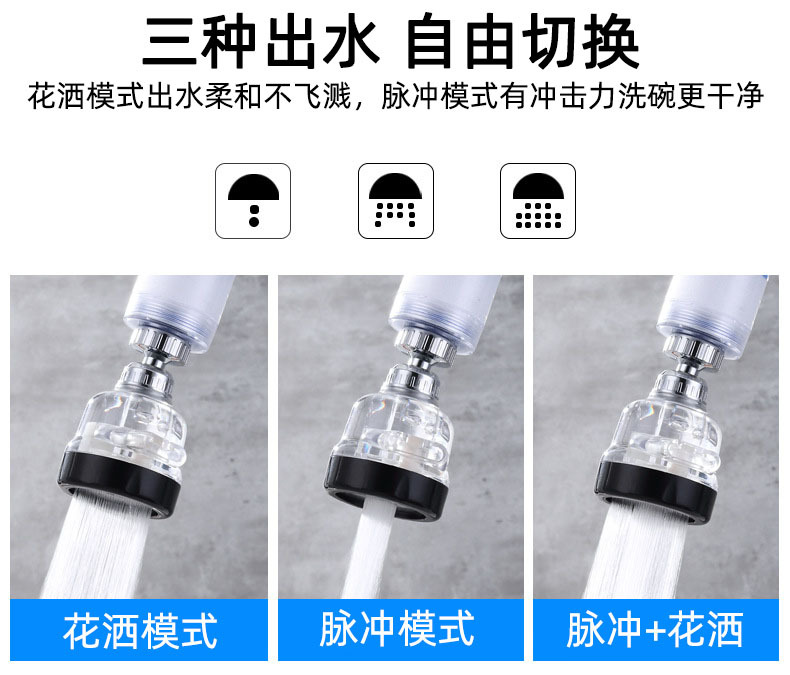 三种出水 自由切换

花洒模式出水柔和不飞溅，脉冲模式有冲击力洗碗更干净

花洒模式

脉冲模式

脉冲+花洒