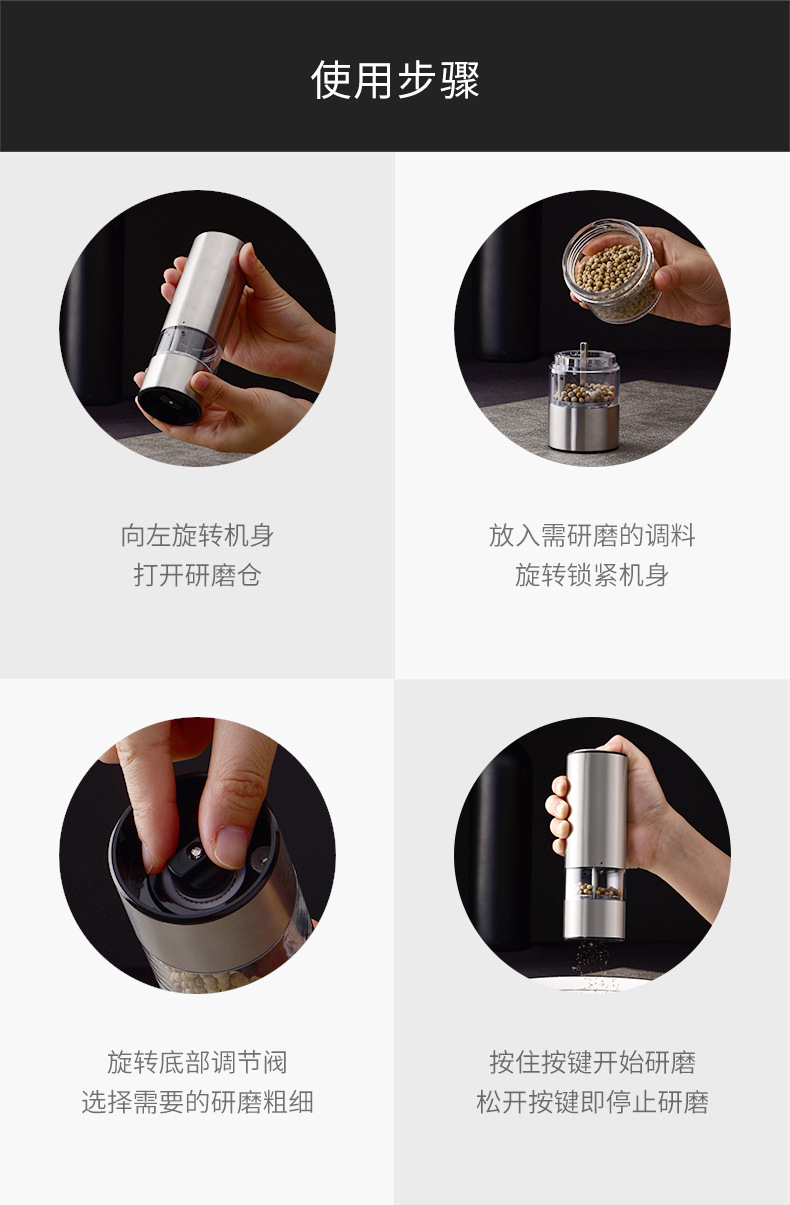 使用步骤

向左旋转机身
打开研磨仓

放入需研磨的调料
旋转锁紧机身

旋转底部调节阀
选择需要的研磨粗细

按住按键开始研磨
松开按键即停止研磨