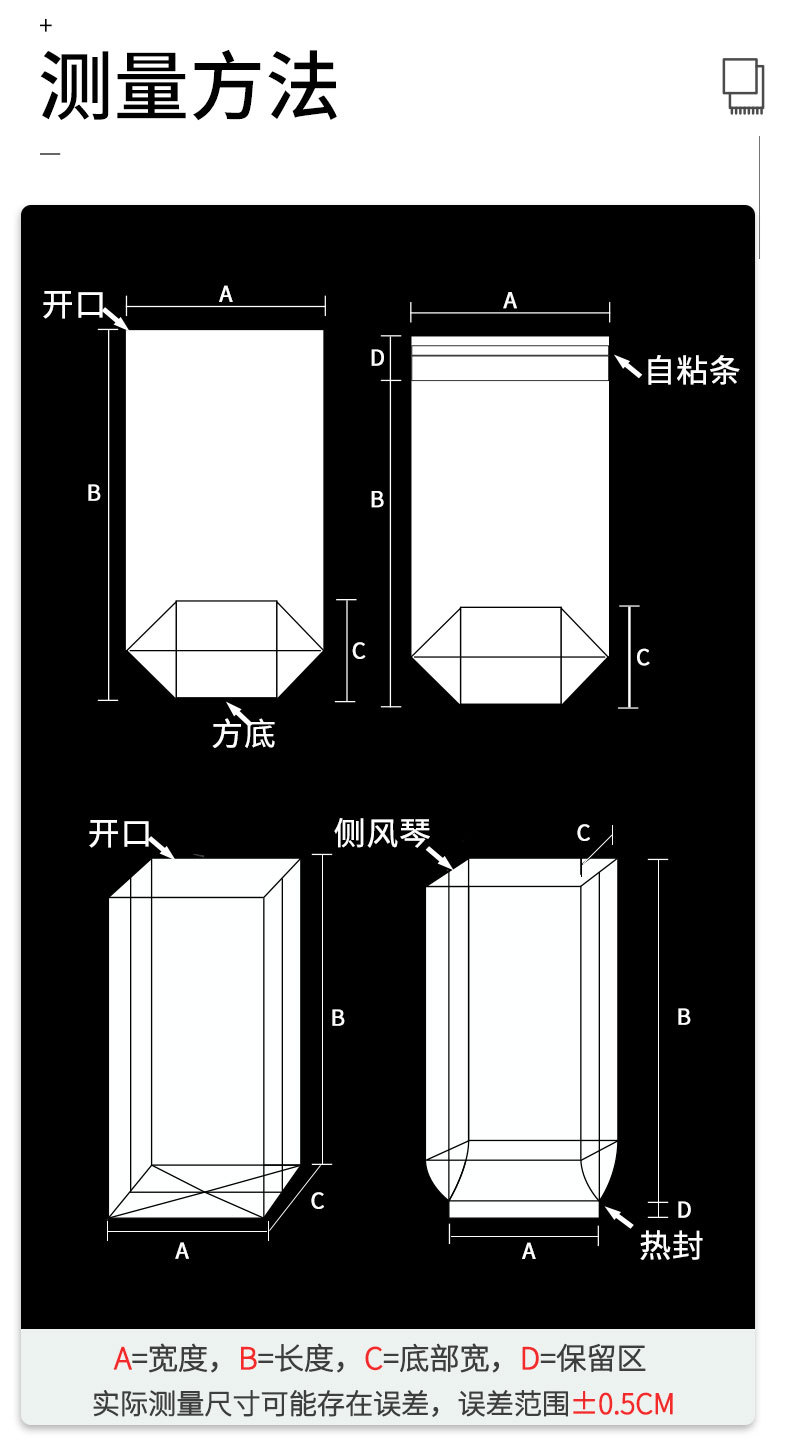 +

测量方法

—

开口

A

B

C

方底

A

D

自粘条

B

C

开口

B

C

A

侧风琴

C

B

D

热封

A

A=宽度，B=长度，C=底部宽，D=保留区

实际测量尺寸可能存在误差，误差范围±0.5CM