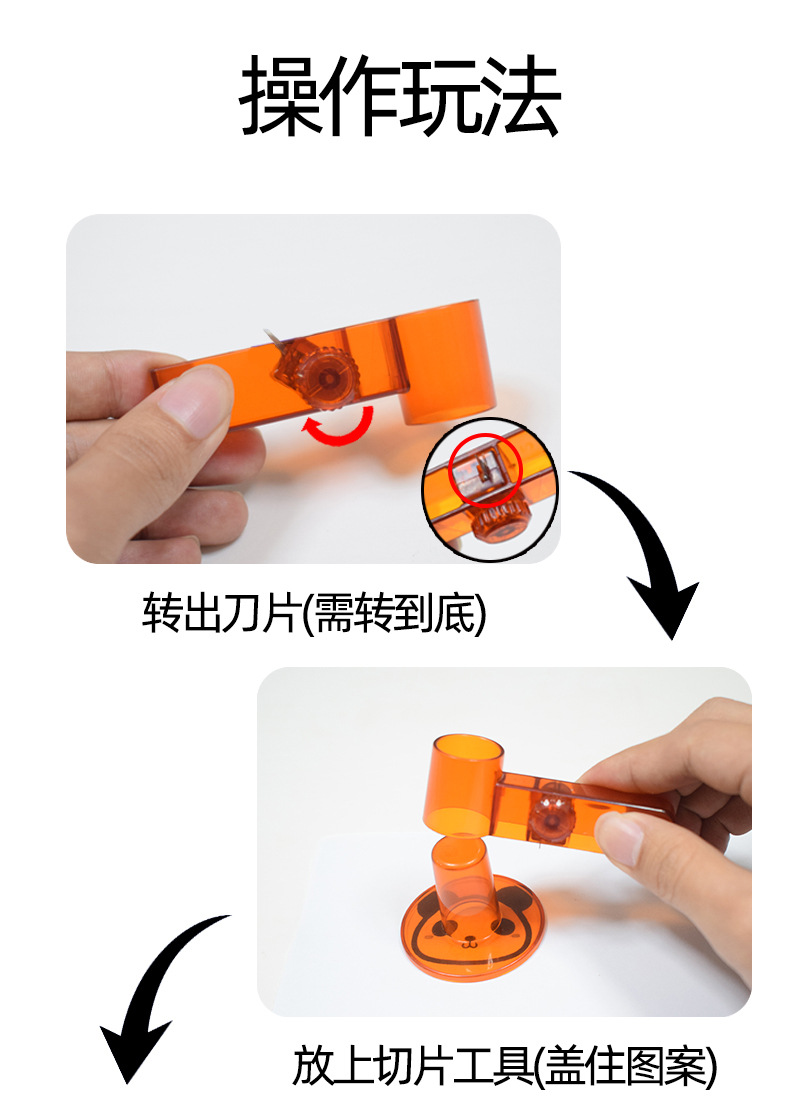 操作玩法

转出刀片(需转到底)

放上切片工具(盖住图案)