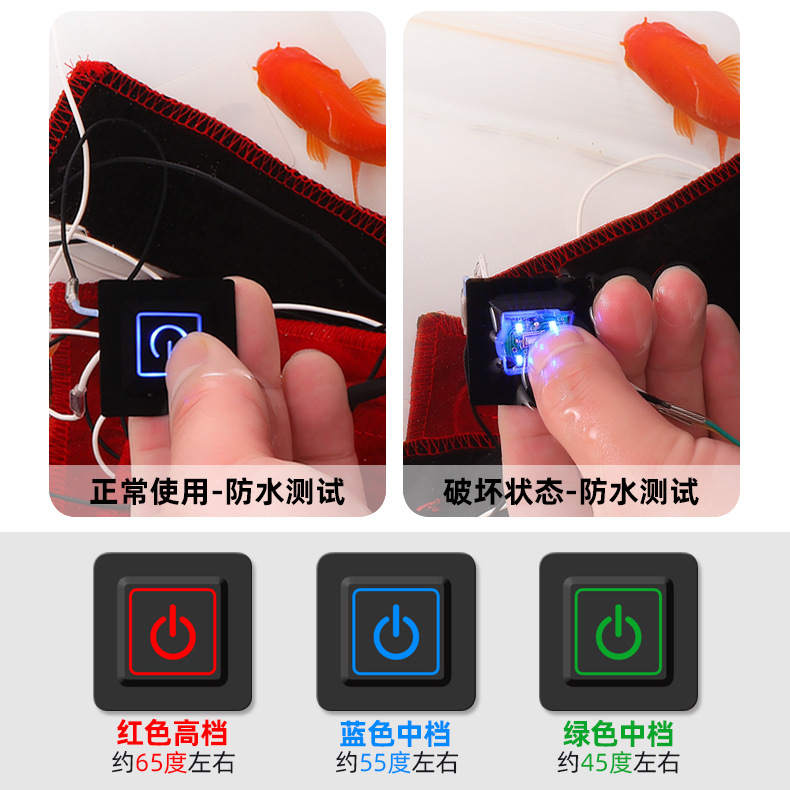 正常使用-防水测试

破坏状态-防水测试

红色高档
约65度左右

蓝色中档
约55度左右

绿色中档
约45度左右