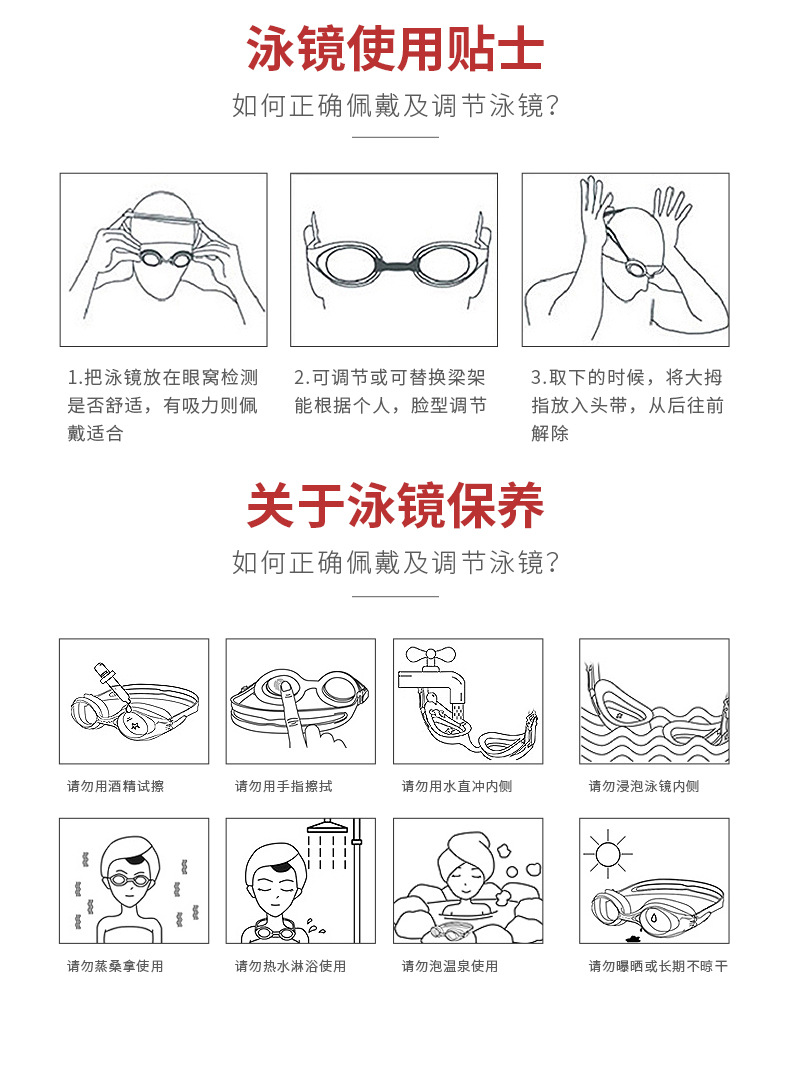 泳镜使用贴士

如何正确佩戴及调节泳镜?

1.把泳镜放在眼窝检测是否舒适，有吸力则佩戴适合

2.可调节或可替换梁架能根据个人，脸型调节

3.取下的时候，将大拇指放入头带，从后往前解除

关于泳镜保养

如何正确佩戴及调节泳镜?

请勿用酒精试擦

请勿用手指擦拭

请勿用水直冲内侧

请勿浸泡泳镜内侧

请勿蒸桑拿使用

请勿热水淋浴使用

请勿泡温泉使用

请勿曝晒或长期不晾干