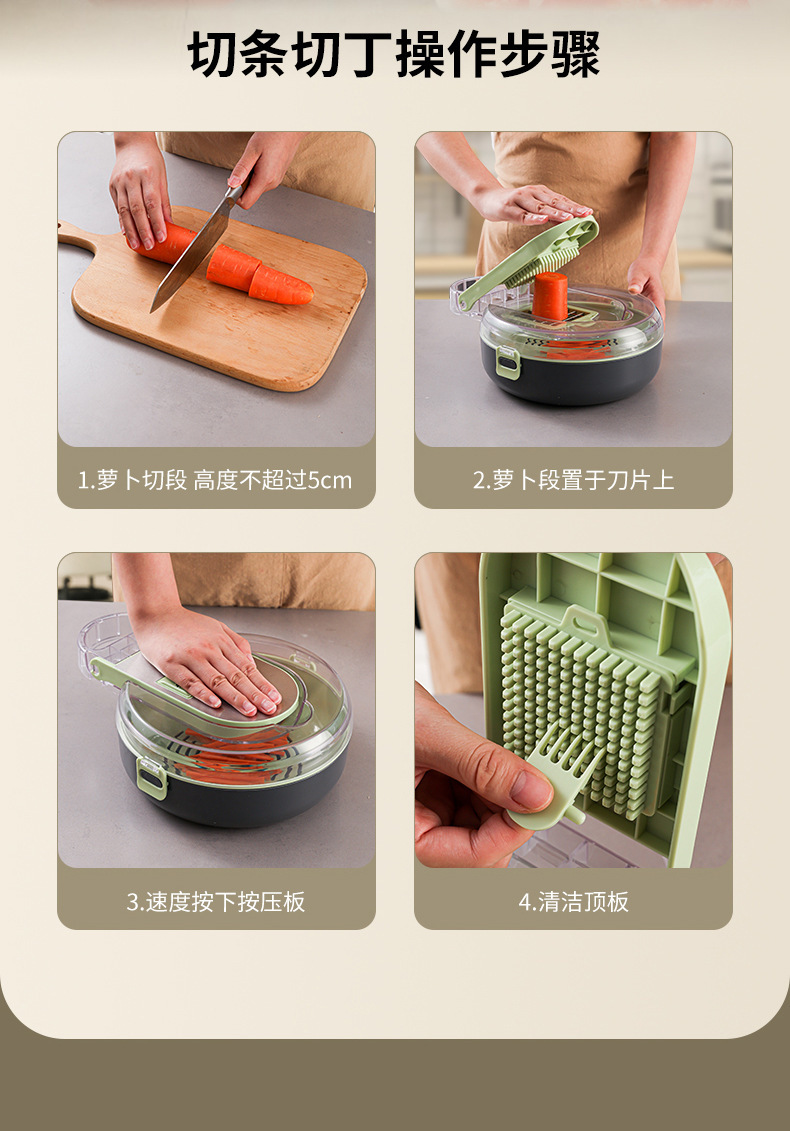 切条切丁操作步骤

1.萝卜切段 高度不超过5cm

2.萝卜段置于刀片上

3.速度按下按压板

4.清洁顶板