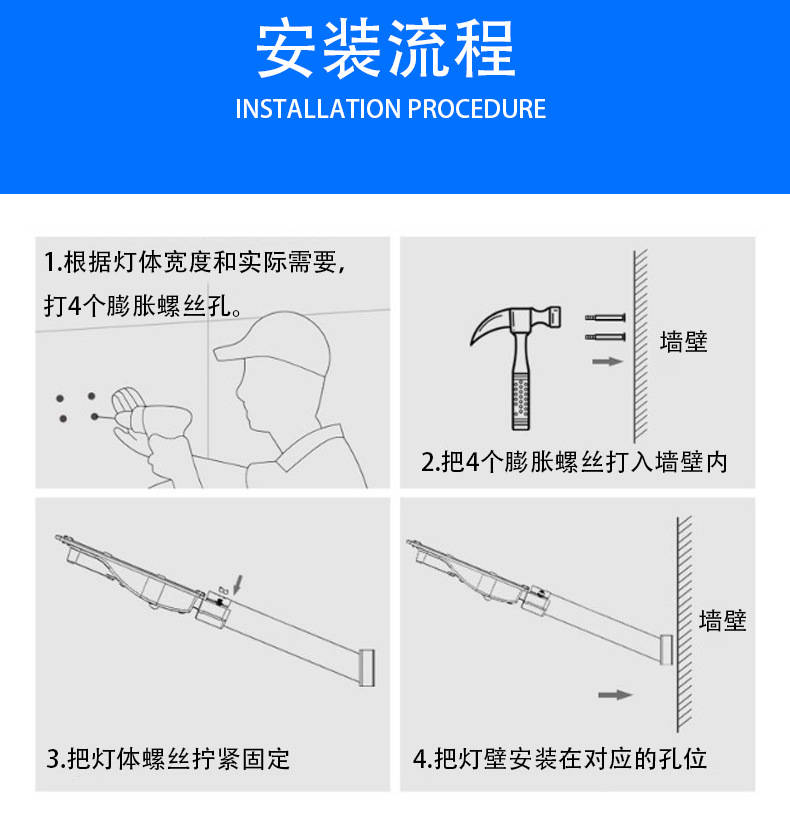 安装流程

INSTALLATION PROCEDURE

1.根据灯体宽度和实际需要，打4个膨胀螺丝孔。

墙壁

2.把4个膨胀螺丝打入墙壁内

3.把灯体螺丝拧紧固定

墙壁

4.把灯壁安装在对应的孔位