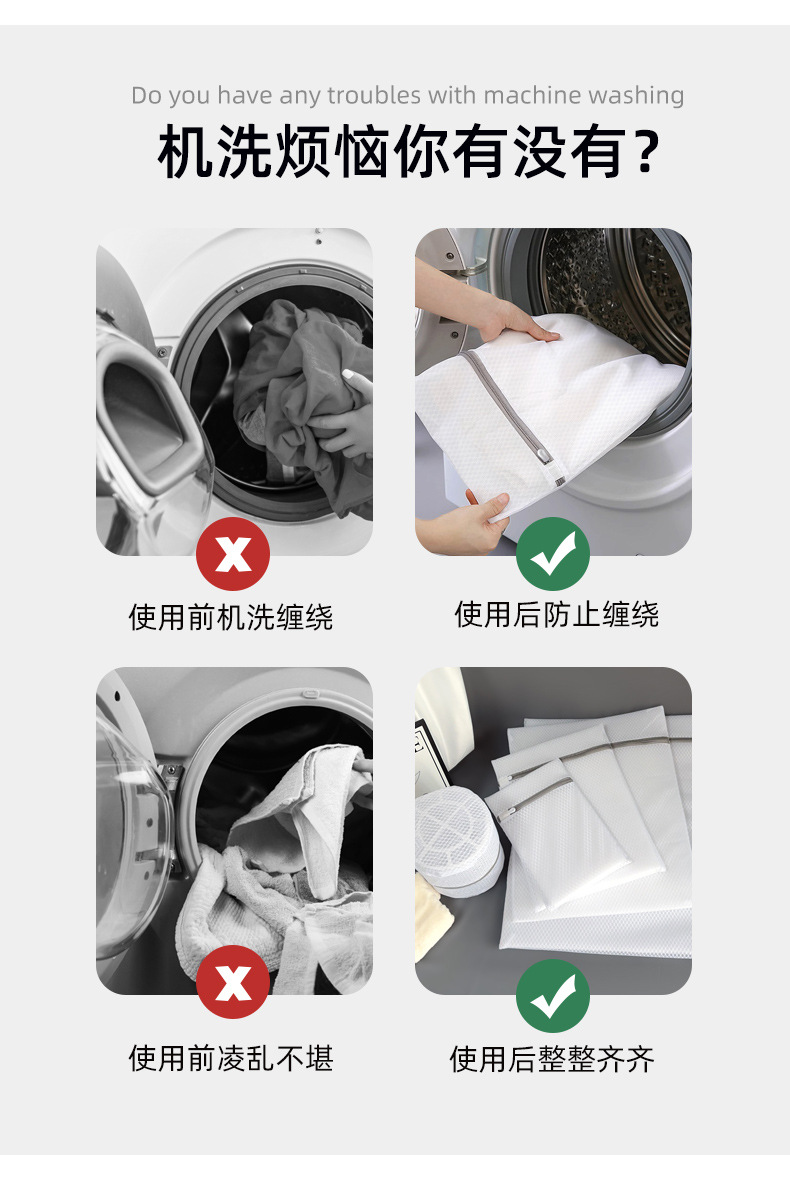 Do you have any troubles with machine washing

机洗烦恼你有没有？

使用前机洗缠绕

使用后防止缠绕

使用前凌乱不堪

使用后整整齐齐