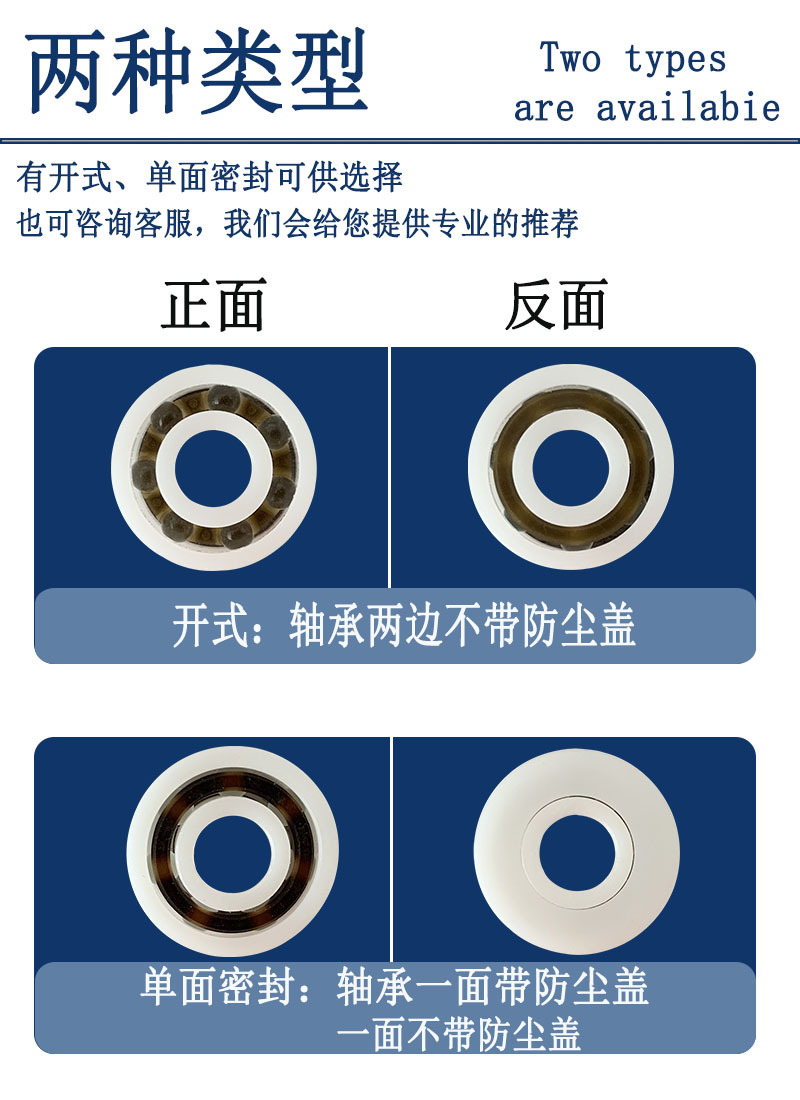 两种类型

Two types
are availabie

有开式、单面密封可供选择
也可咨询客服，我们会给您提供专业的推荐

正面

反面

开式：轴承两边不带防尘盖

单面密封：轴承一面带防尘盖
一面不带防尘盖