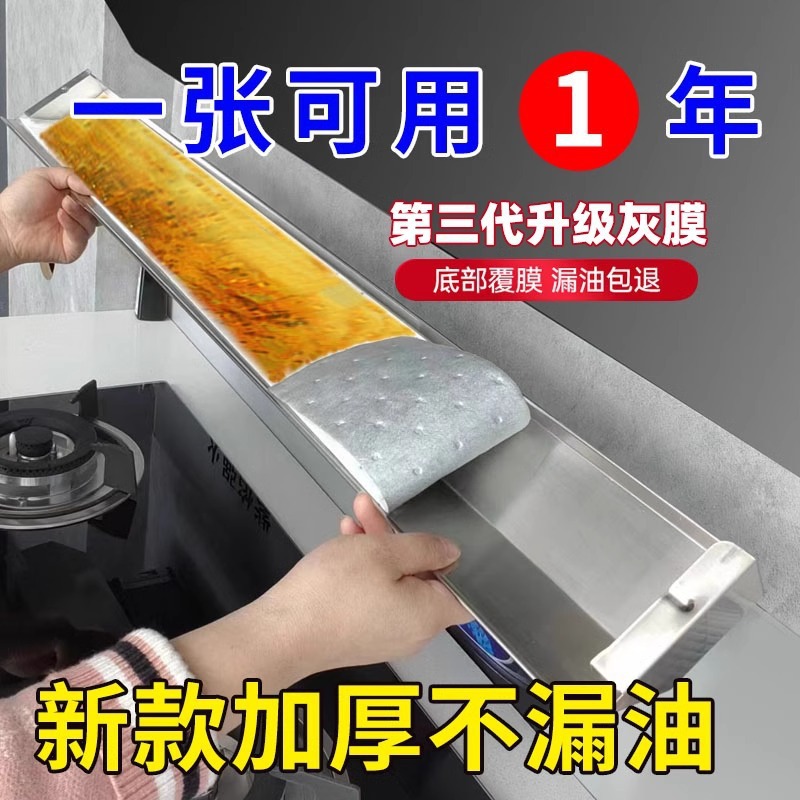 一张可用 1 年

第三代升级灰膜

底部覆膜 漏油包退

新款加厚不漏油