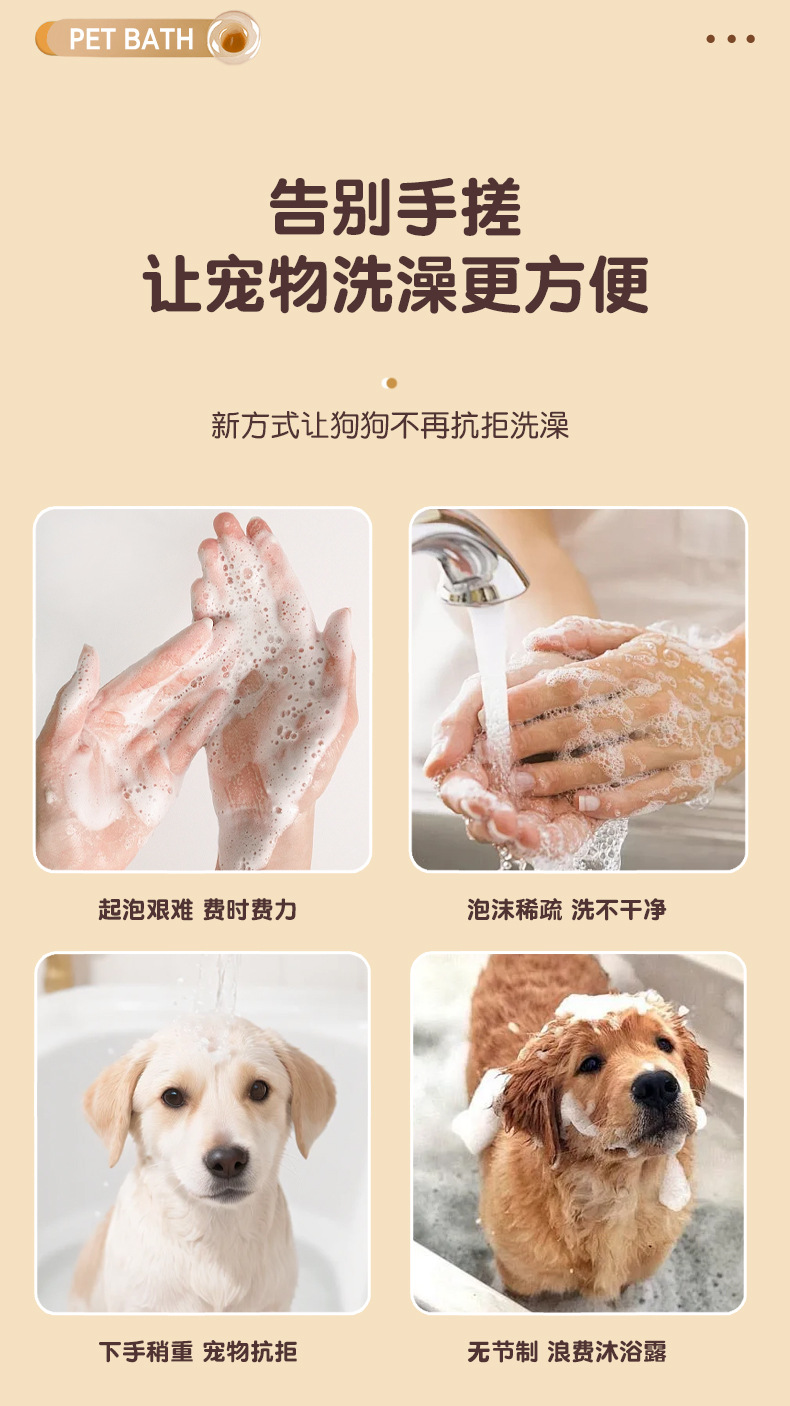 PET BATH

告别手搓
让宠物洗澡更方便

新方式让狗狗不再抗拒洗澡

起泡艰难 费时费力

泡沫稀疏 洗不干净

下手稍重 宠物抗拒

无节制 浪费沐浴露