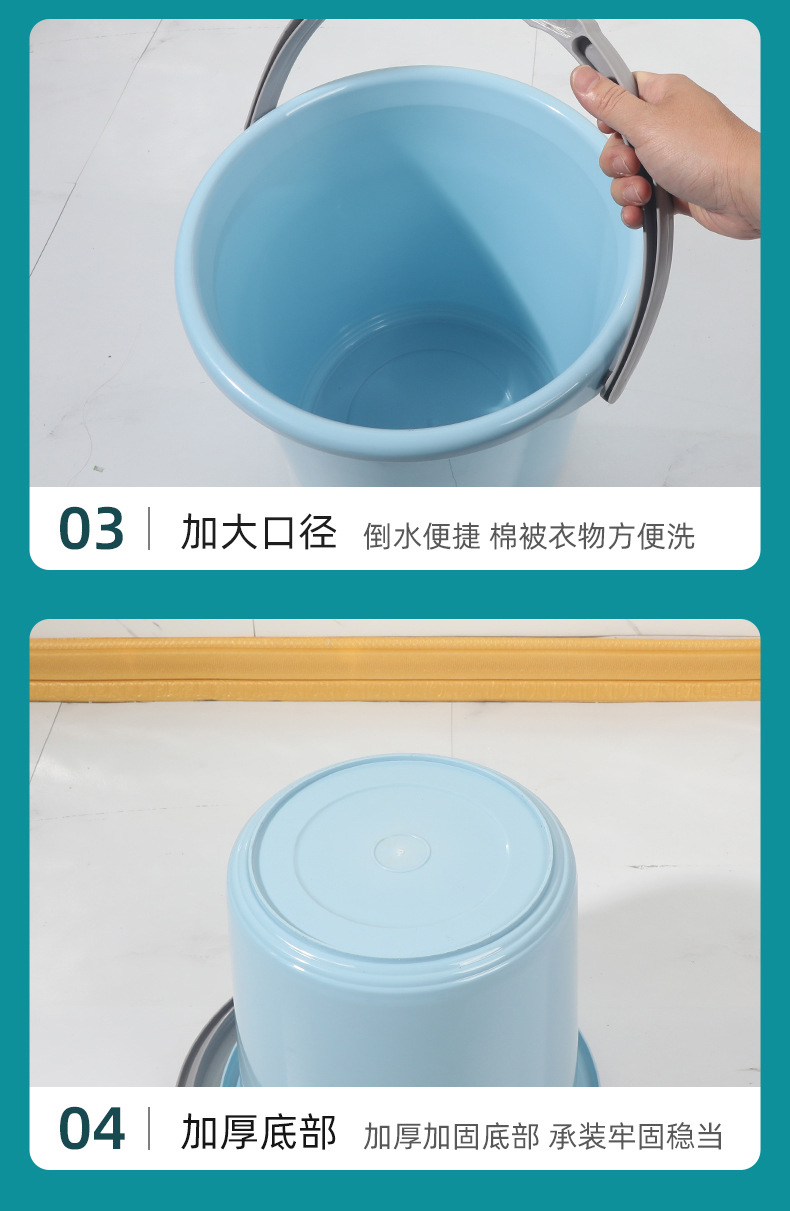 03 加大口径 倒水便捷 棉被衣物方便洗

04 加厚底部 加厚加固底部 承装牢固稳当