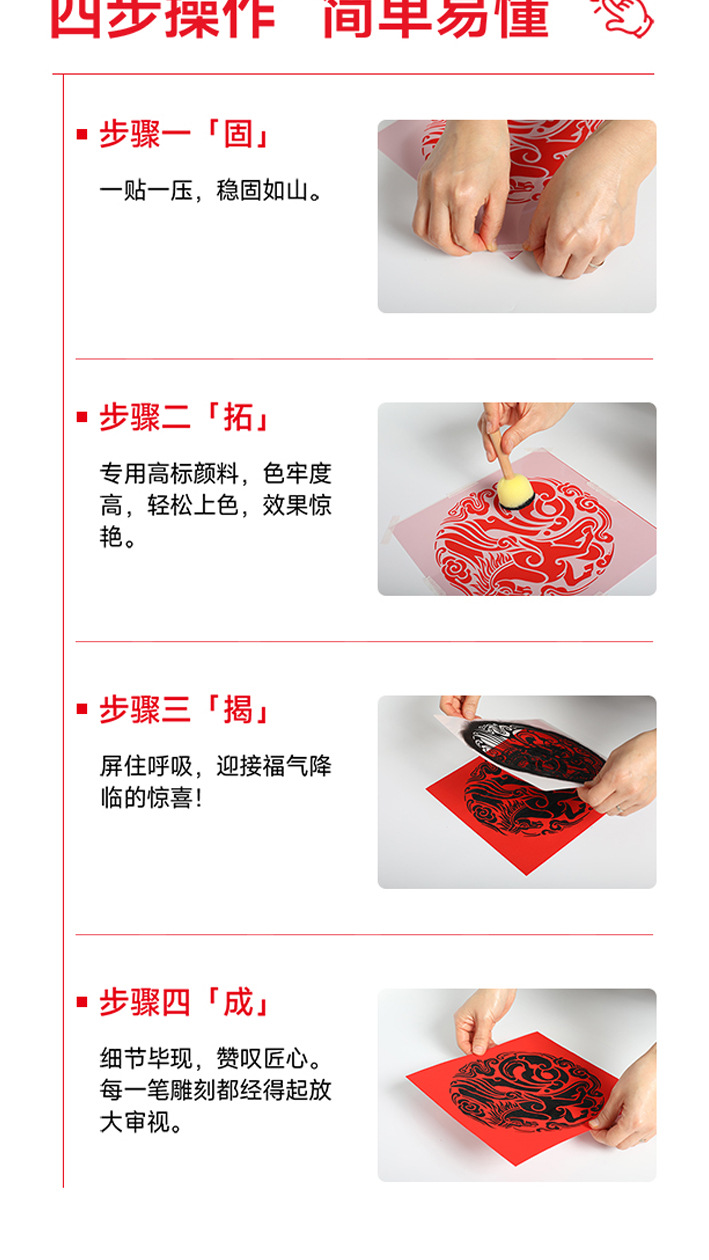 四步操作 简单易懂

步骤一「固」

一贴一压，稳固如山。

步骤二「拓」

专用高标颜料，色牢度高，轻松上色，效果惊艳。

步骤三「揭」

屏住呼吸，迎接福气降临的惊喜！

步骤四「成」

细节毕现，赞叹匠心。每一笔雕刻都经得起放大审视。