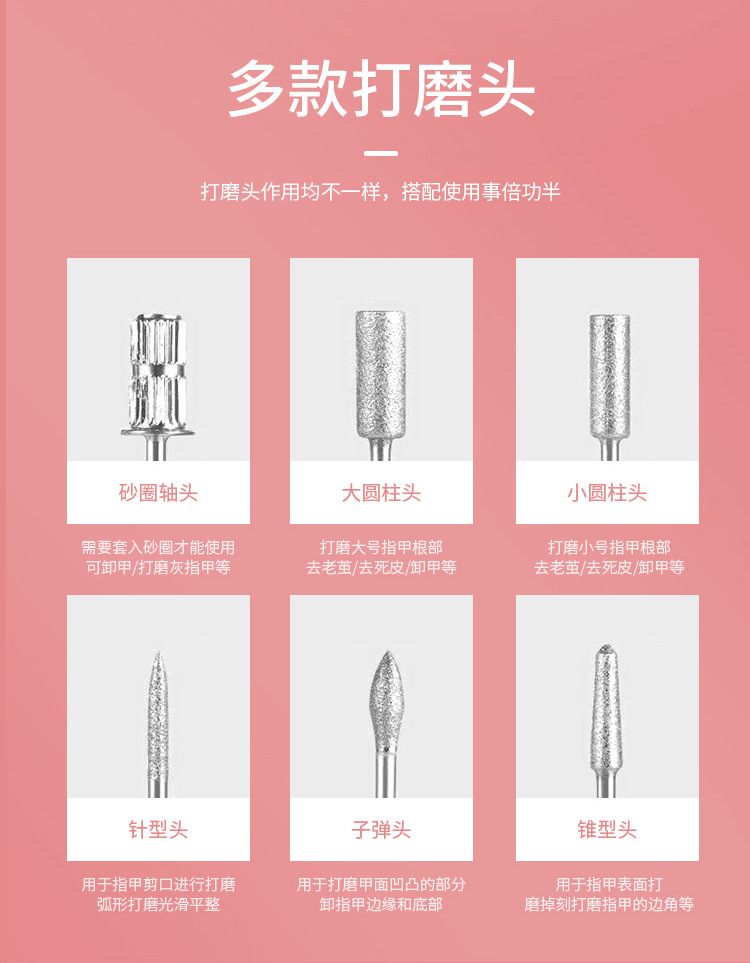 多款打磨头

打磨头作用均不一样，搭配使用事倍功半

砂圈轴头

需要套入砂圈才能使用
可卸甲/打磨灰指甲等

大圆柱头

打磨大号指甲根部
去老茧/去死皮/卸甲等

小圆柱头

打磨小号指甲根部
去老茧/去死皮/卸甲等

针型头

用于指甲剪口进行打磨
弧形打磨光滑平整

子弹头

用于打磨甲面凹凸的部分
卸指甲边缘和底部

锥型头

用于指甲表面打
磨掉刻打磨指甲的边角等