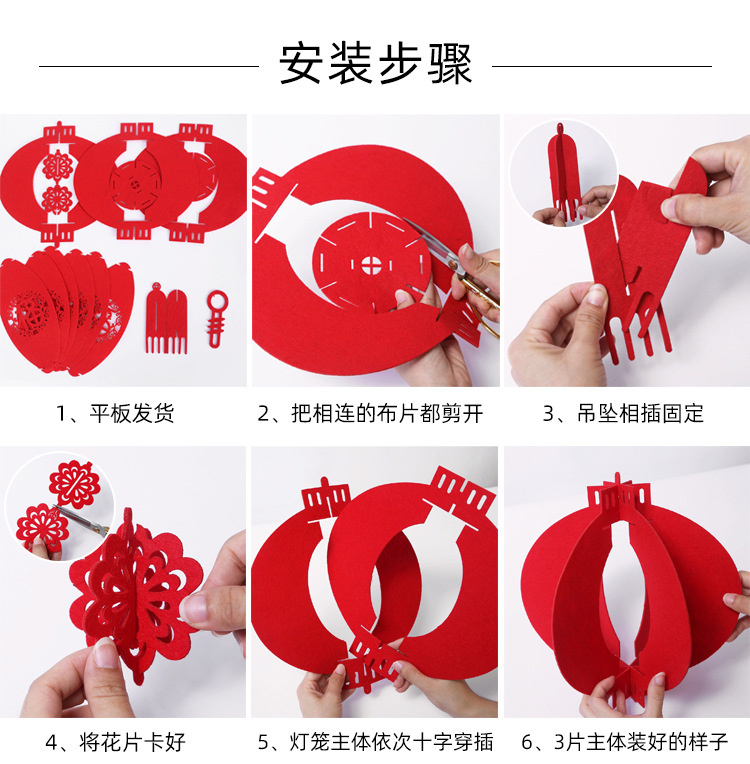 安装步骤

1、平板发货

2、把相连的布片都剪开

3、吊坠相插固定

4、将花片卡好

5、灯笼主体依次十字穿插

6、3片主体装好的样子