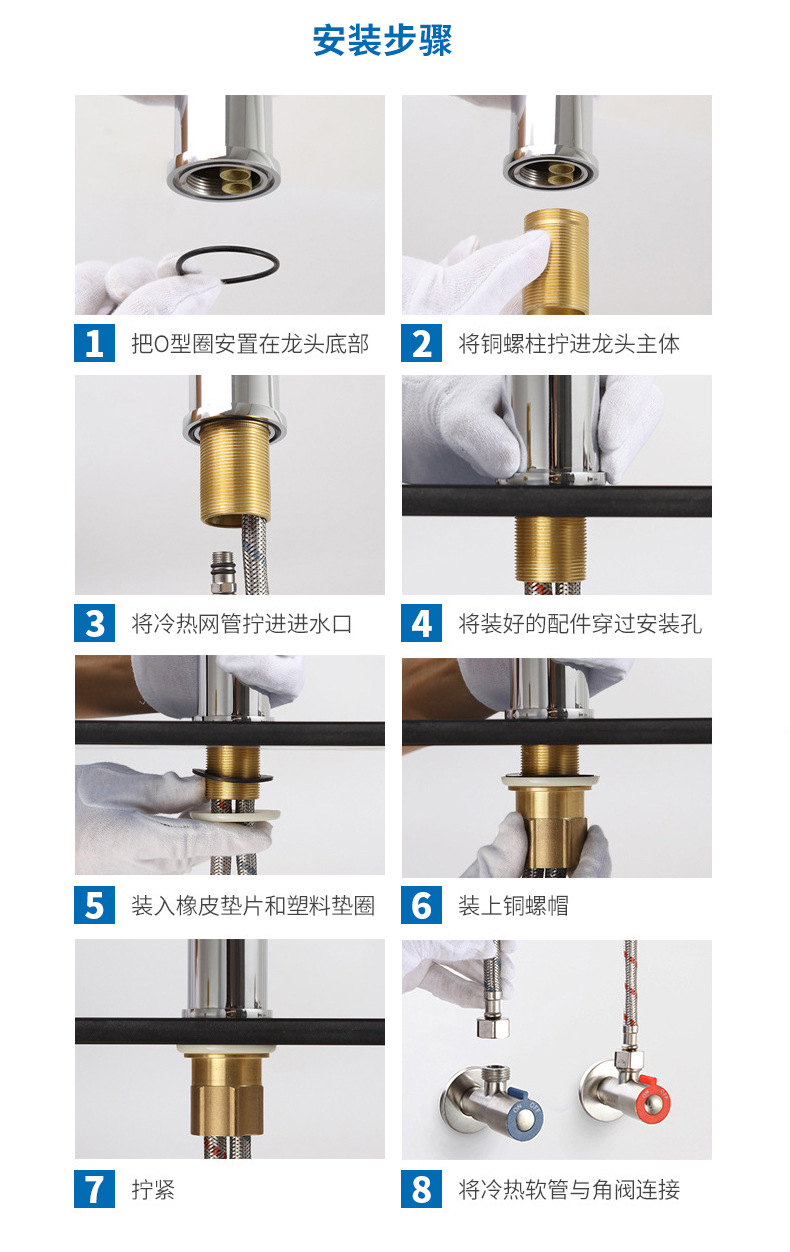 安装步骤

1 把O型圈安置在龙头底部

2 将铜螺柱拧进龙头主体

3 将冷热网管拧进进水口

4 将装好的配件穿过安装孔

5 装入橡皮垫片和塑料垫圈

6 装上铜螺帽

7 拧紧

8 将冷热软管与角阀连接