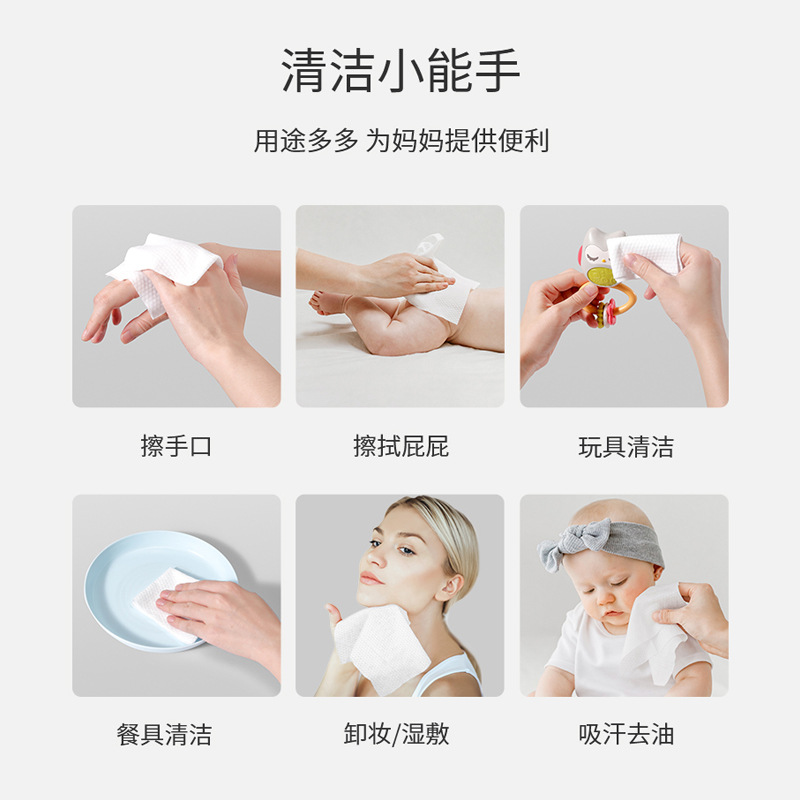 清洁小能手

用途多多 为妈妈提供便利

擦手口

擦拭屁屁

玩具清洁

餐具清洁

卸妆/湿敷

吸汗去油