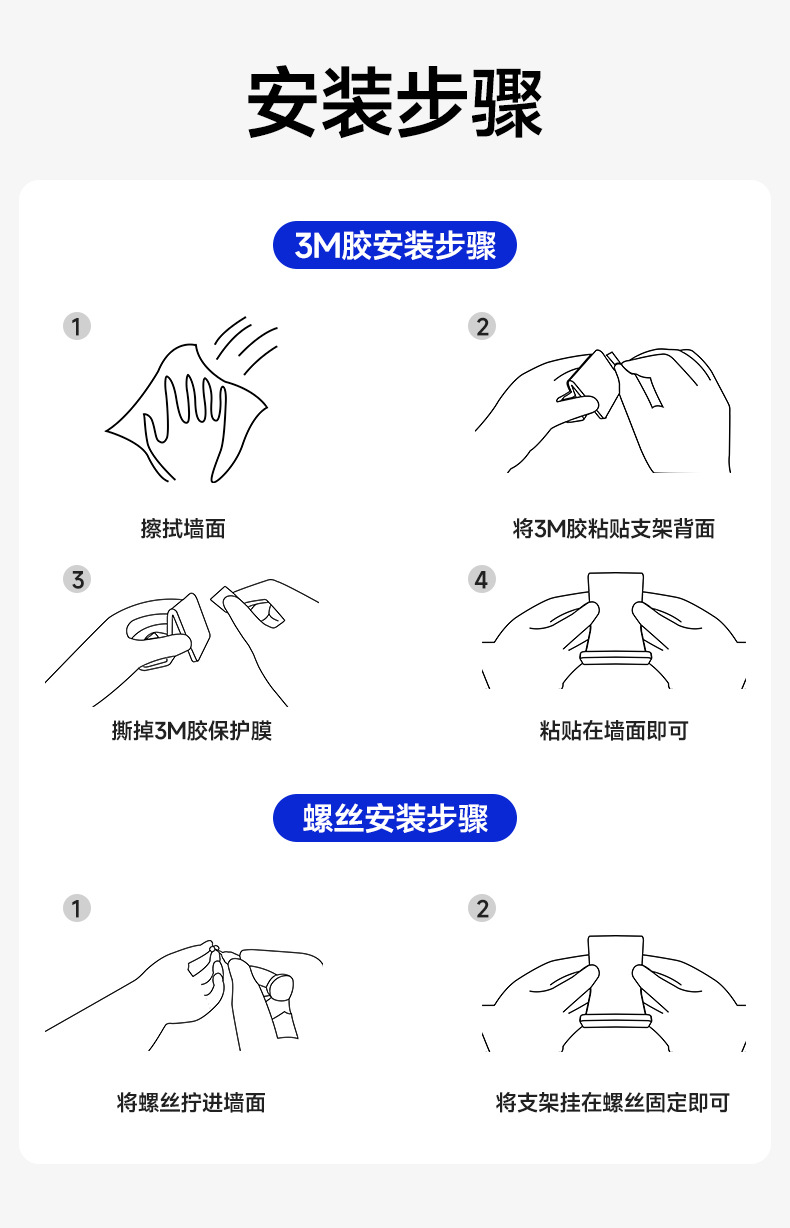 安装步骤

3M胶安装步骤

1
擦拭墙面

2
将3M胶粘贴支架背面

3
撕掉3M胶保护膜

4
粘贴在墙面即可

螺丝安装步骤

1
将螺丝拧进墙面

2
将支架挂在螺丝固定即可