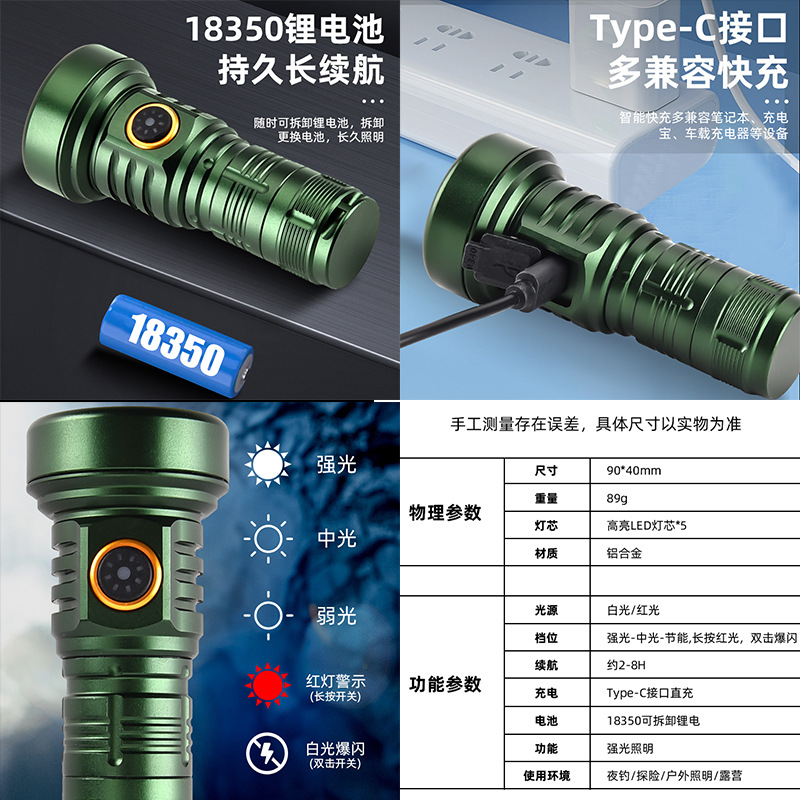 18350锂电池
持久长续航

随时可拆卸锂电池，拆卸更换电池，长久照明

18350

Type-C接口
多兼容快充

智能快充多兼容笔记本、充电宝、车载充电器等设备

强光

中光

弱光

红灯警示
(长按开关)

白光爆闪
(双击开关)

手工测量存在误差，具体尺寸以实物为准

| | | |
|---|---|---|
| 物理参数 | 尺寸 | 90*40mm |
| | 重量 | 89g |
| | 灯芯 | 高亮LED灯芯*5 |
| | 材质 | 铝合金 |
| | | |
| 功能参数 | 光源 | 白光/红光 |
| | 档位 | 强光-中光-节能,长按红光，双击爆闪 |
| | 续航 | 约2-8H |
| | 充电 | Type-C接口直充 |
| | 电池 | 18350可拆卸锂电 |
| | 功能 | 强光照明 |
| | 使用环境 | 夜钓/探险/户外照明/露营 |