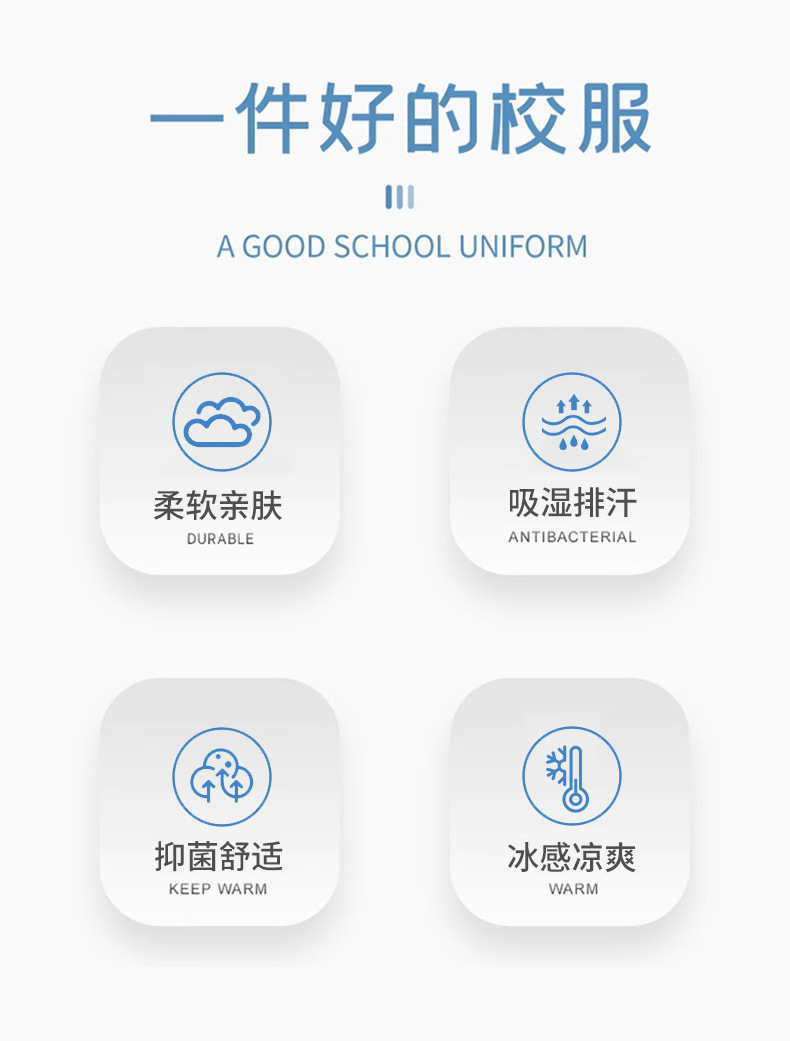 一件好的校服

A GOOD SCHOOL UNIFORM

柔软亲肤
DURABLE

吸湿排汗
ANTIBACTERIAL

抑菌舒适
KEEP WARM

冰感凉爽
WARM