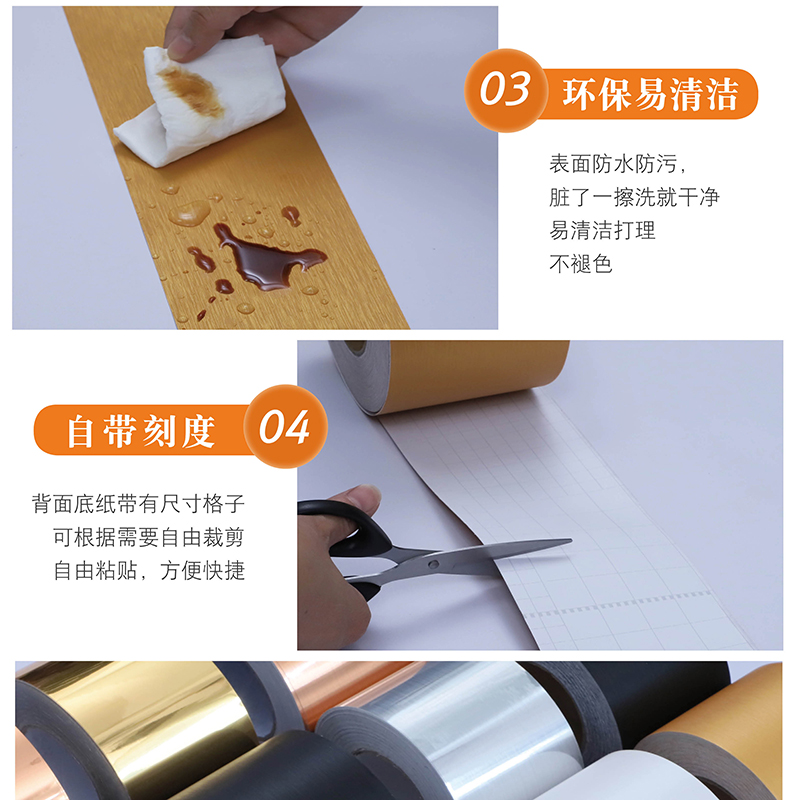 03 环保易清洁

表面防水防污，
脏了一擦洗就干净
易清洁打理
不褪色

自带刻度 04

背面底纸带有尺寸格子
可根据需要自由裁剪
自由粘贴，方便快捷