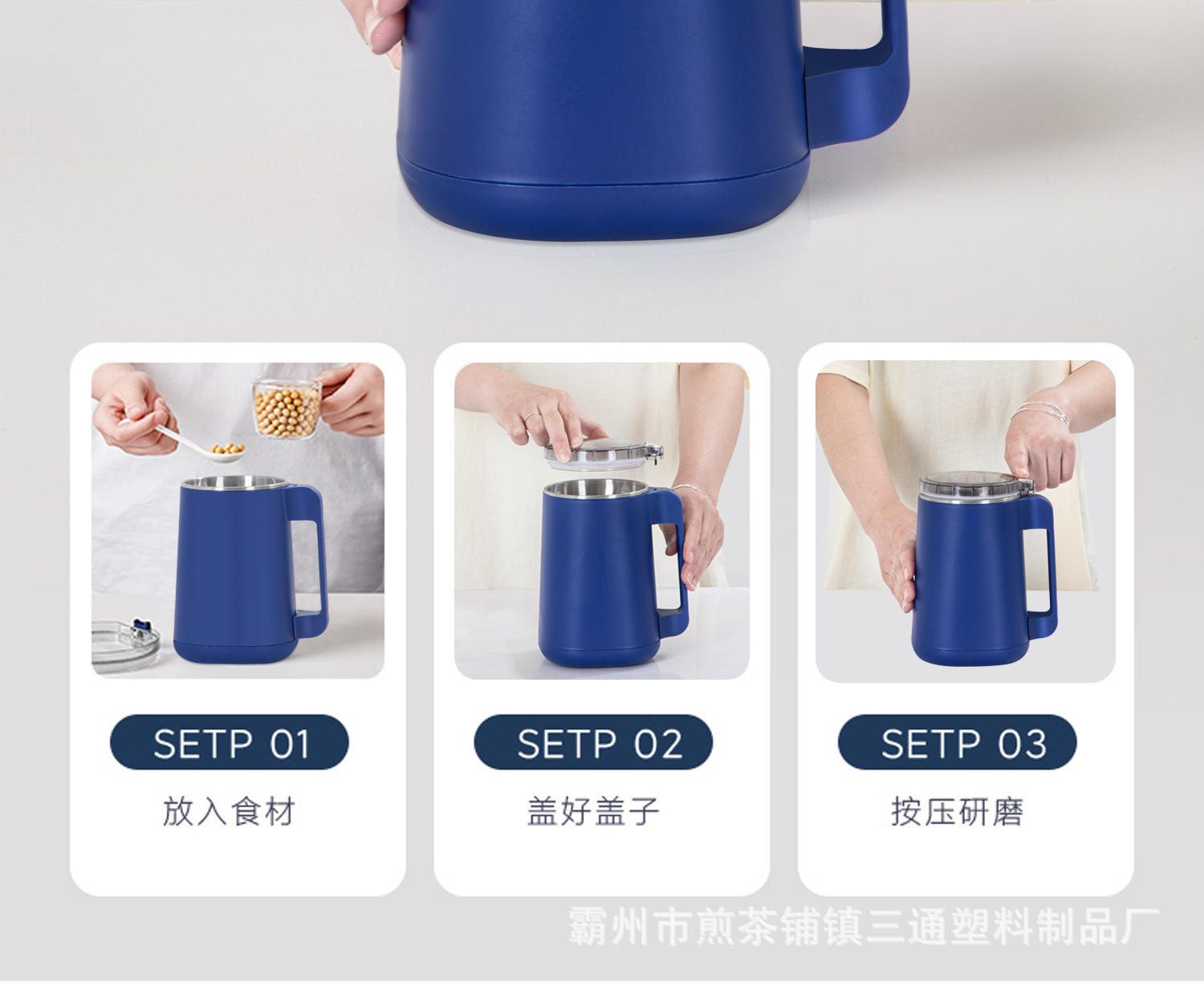 SETP 01
放入食材

SETP 02
盖好盖子

SETP 03
按压研磨

霸州市煎茶铺镇三通塑料制品厂