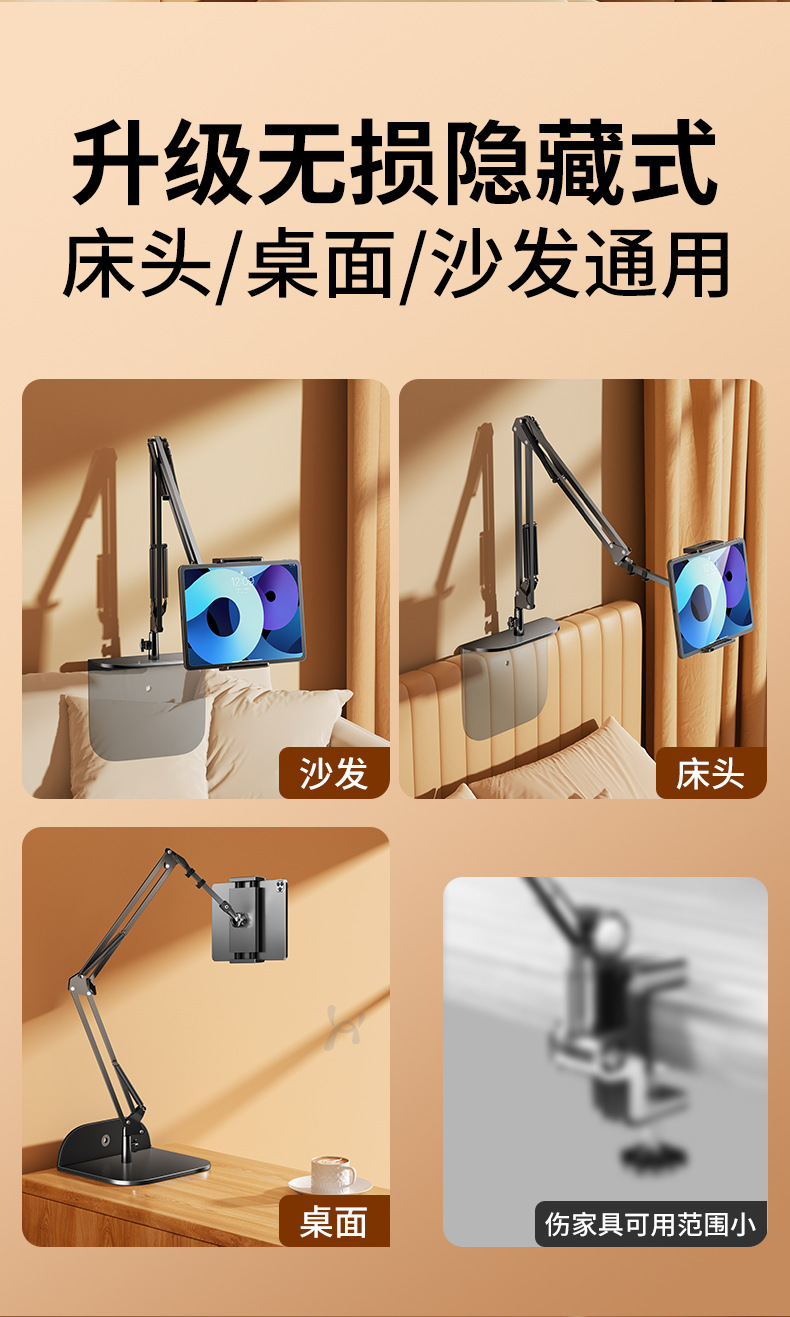 升级无损隐藏式
床头/桌面/沙发通用

沙发

床头

桌面

伤家具可用范围小