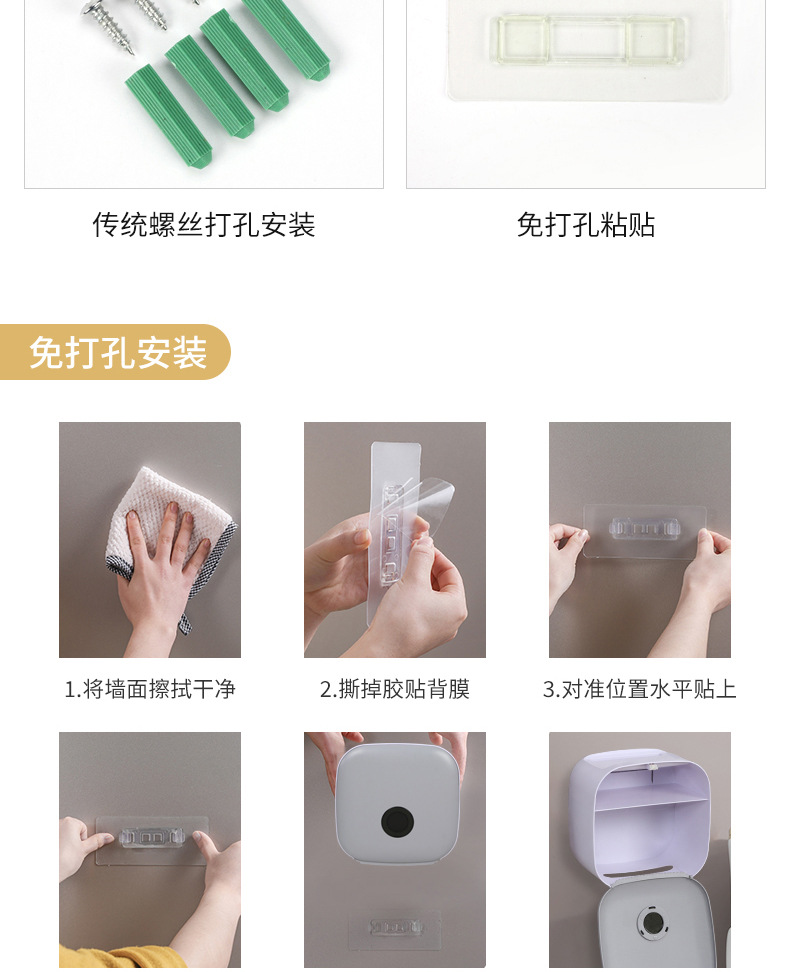 传统螺丝打孔安装

免打孔粘贴

免打孔安装

1.将墙面擦拭干净

2.撕掉胶贴背膜

3.对准位置水平贴上