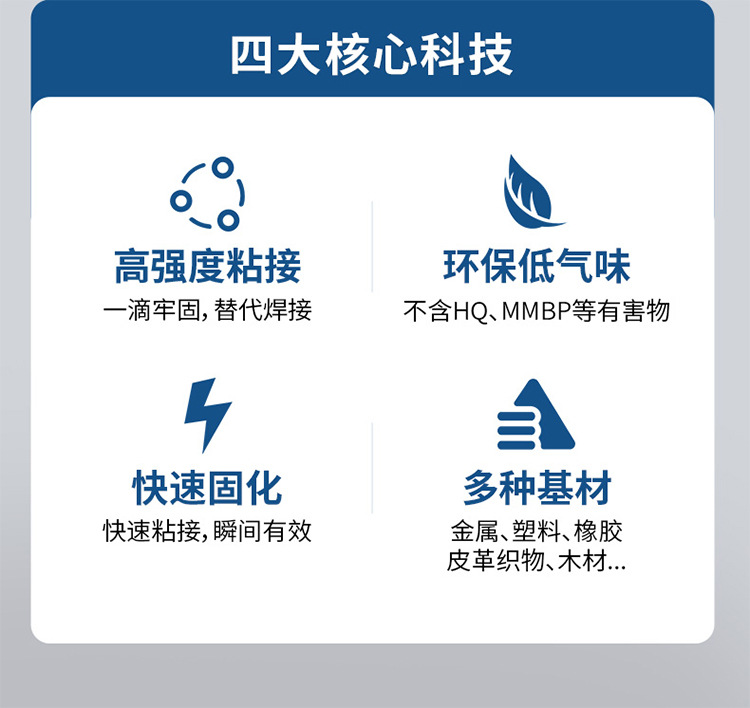 四大核心科技

高强度粘接
一滴牢固，替代焊接

环保低气味
不含HQ、MMBP等有害物

快速固化
快速粘接，瞬间有效

多种基材
金属、塑料、橡胶
皮革织物、木材...