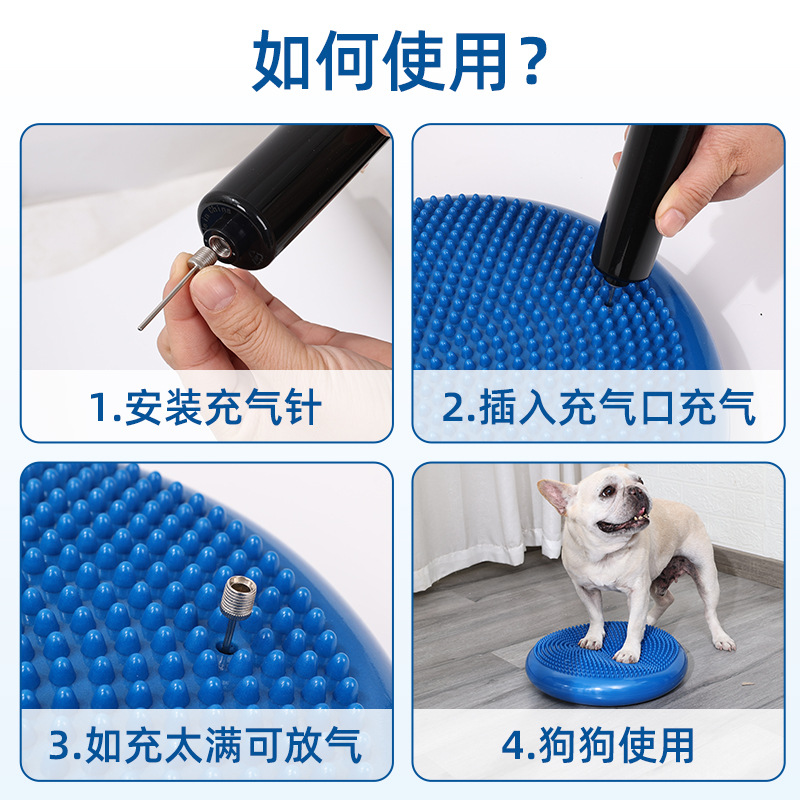 如何使用？

1.安装充气针

2.插入充气口充气

3.如充太满可放气

4.狗狗使用