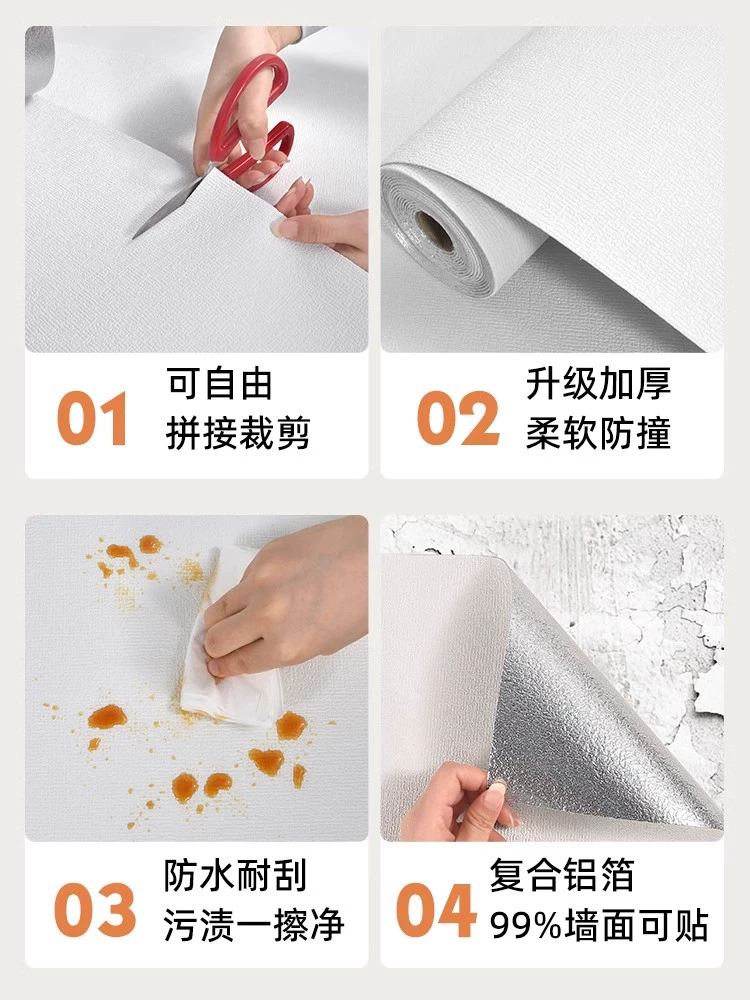 01 可自由
拼接裁剪

02 升级加厚
柔软防撞

03 防水耐刮
污渍一擦净

04 复合铝箔
99%墙面可贴