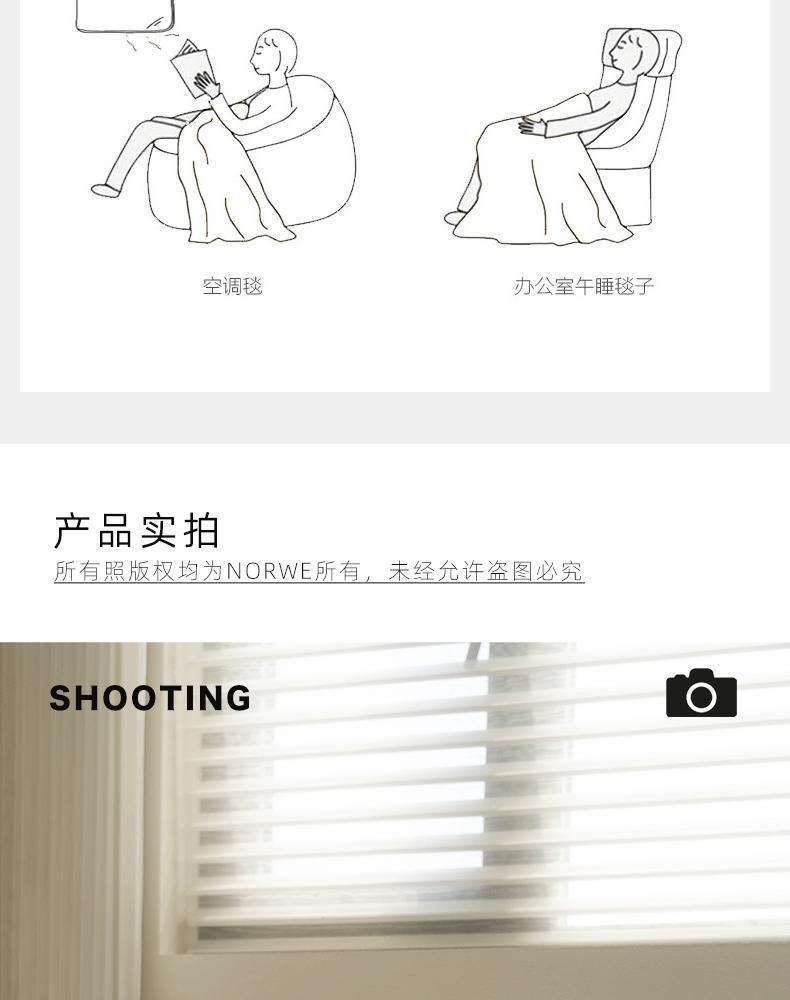 空调毯

办公室午睡毯子

产品实拍

所有照版权均为NORWE所有，未经允许盗图必究

SHOOTING