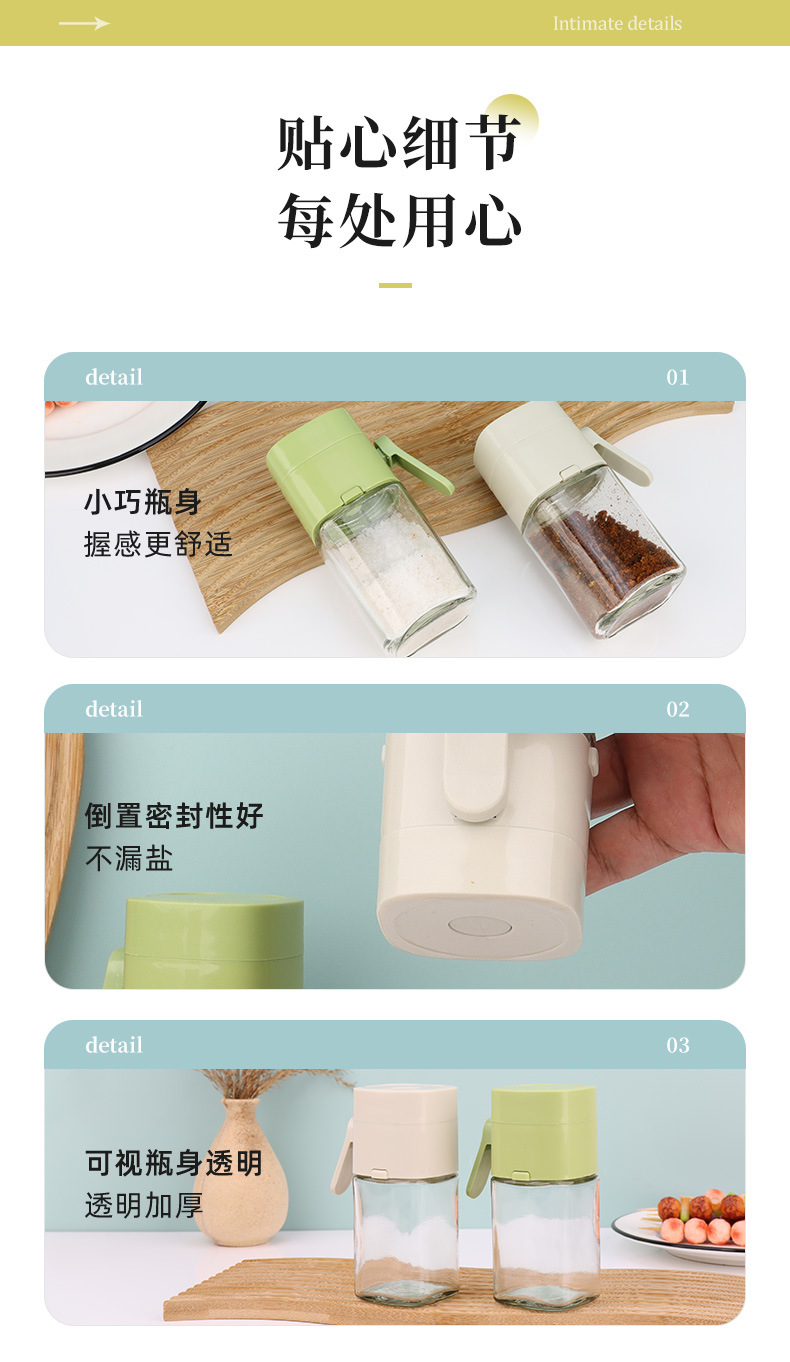 Intimate details

贴心细节
每处用心

detail 01

小巧瓶身
握感更舒适

detail 02

倒置密封性好
不漏盐

detail 03

可视瓶身透明
透明加厚