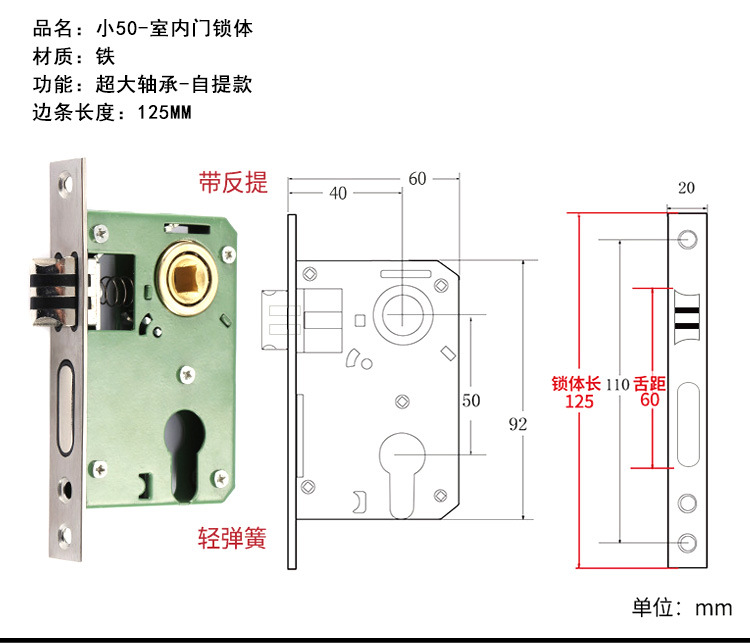 品名：小50-室内门锁体
材质：铁
功能：超大轴承-自提款
边条长度：125MM

带反提
轻弹簧

60
40
50
92

20
锁体长 125
110
舌距 60

单位：mm