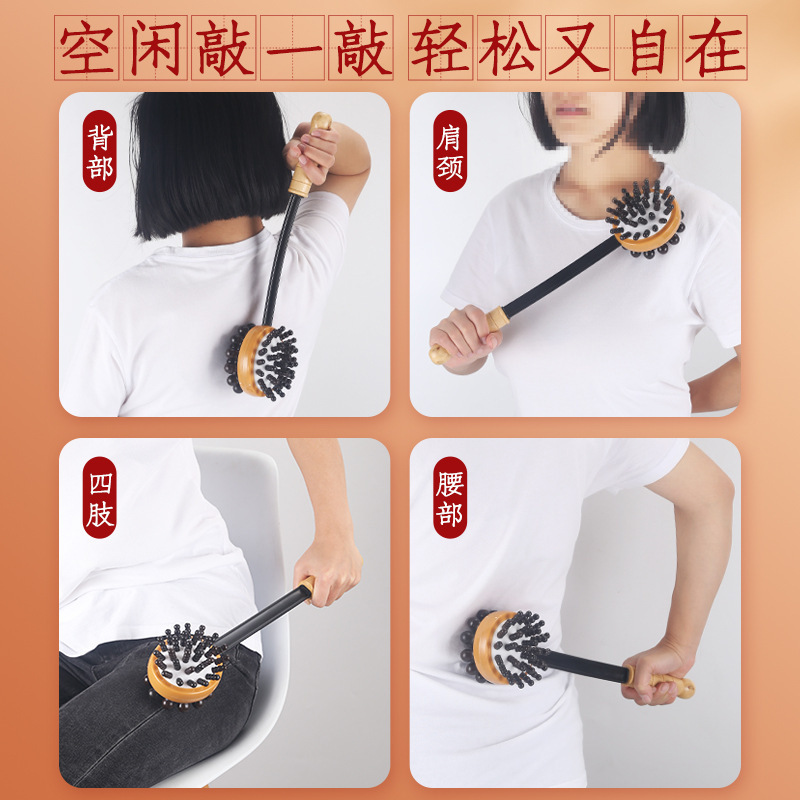 空闲敲一敲 轻松又自在

背部

肩颈

四肢

腰部