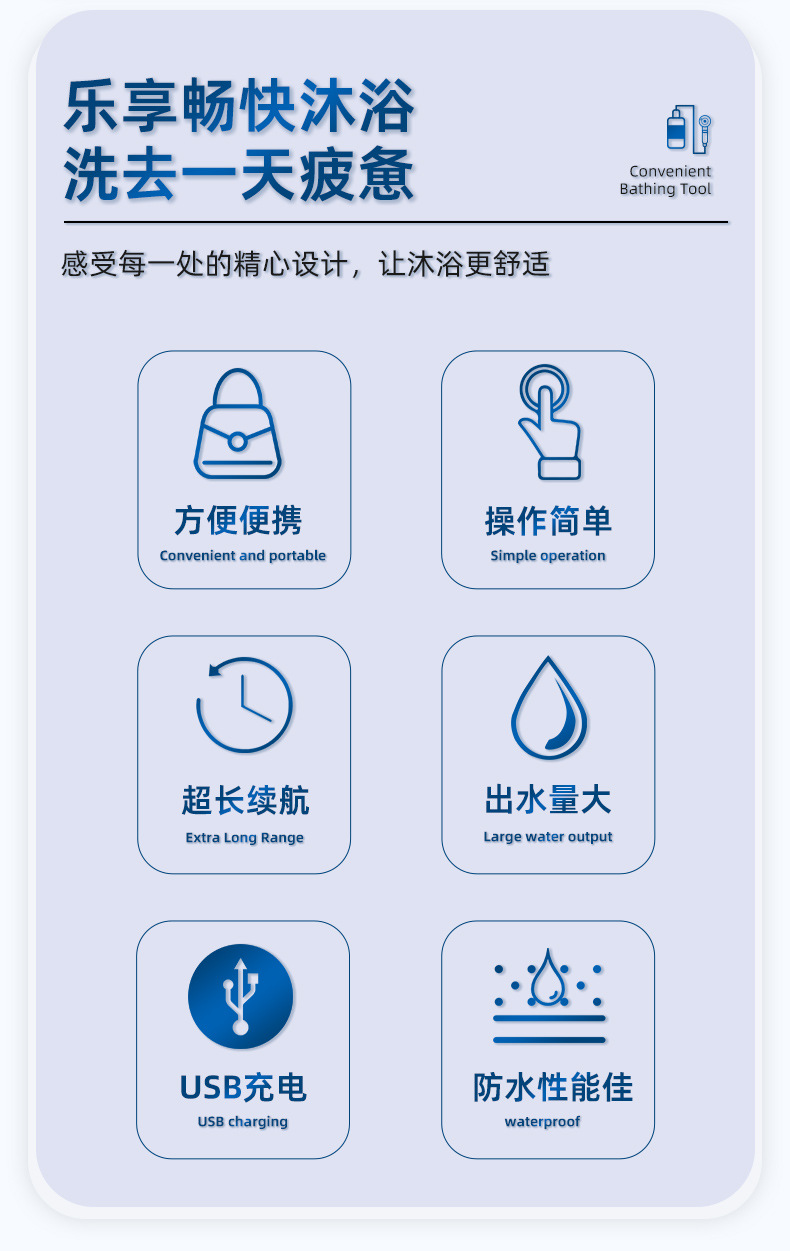 乐享畅快沐浴
洗去一天疲惫

Convenient
Bathing Tool

感受每一处的精心设计，让沐浴更舒适

方便便携
Convenient and portable

操作简单
Simple operation

超长续航
Extra Long Range

出水量大
Large water output

USB充电
USB charging

防水性能佳
waterproof