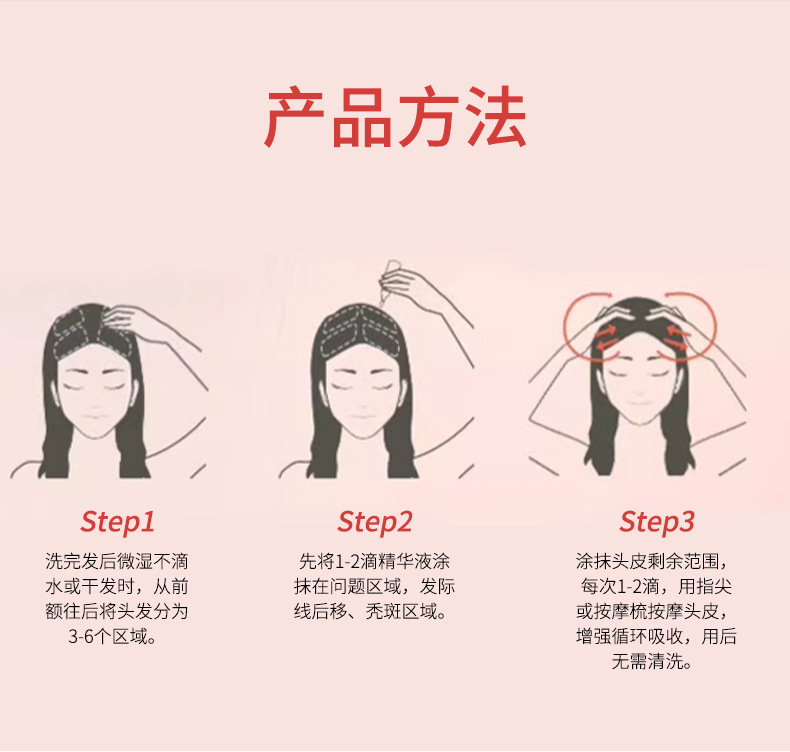 产品方法

Step1
洗完发后微湿不滴水或干发时，从前额往后将头发分为3-6个区域。

Step2
先将1-2滴精华液涂抹在问题区域，发际线后移、秃斑区域。

Step3
涂抹头皮剩余范围，每次1-2滴，用指尖或按摩梳按摩头皮，增强循环吸收，用后无需清洗。