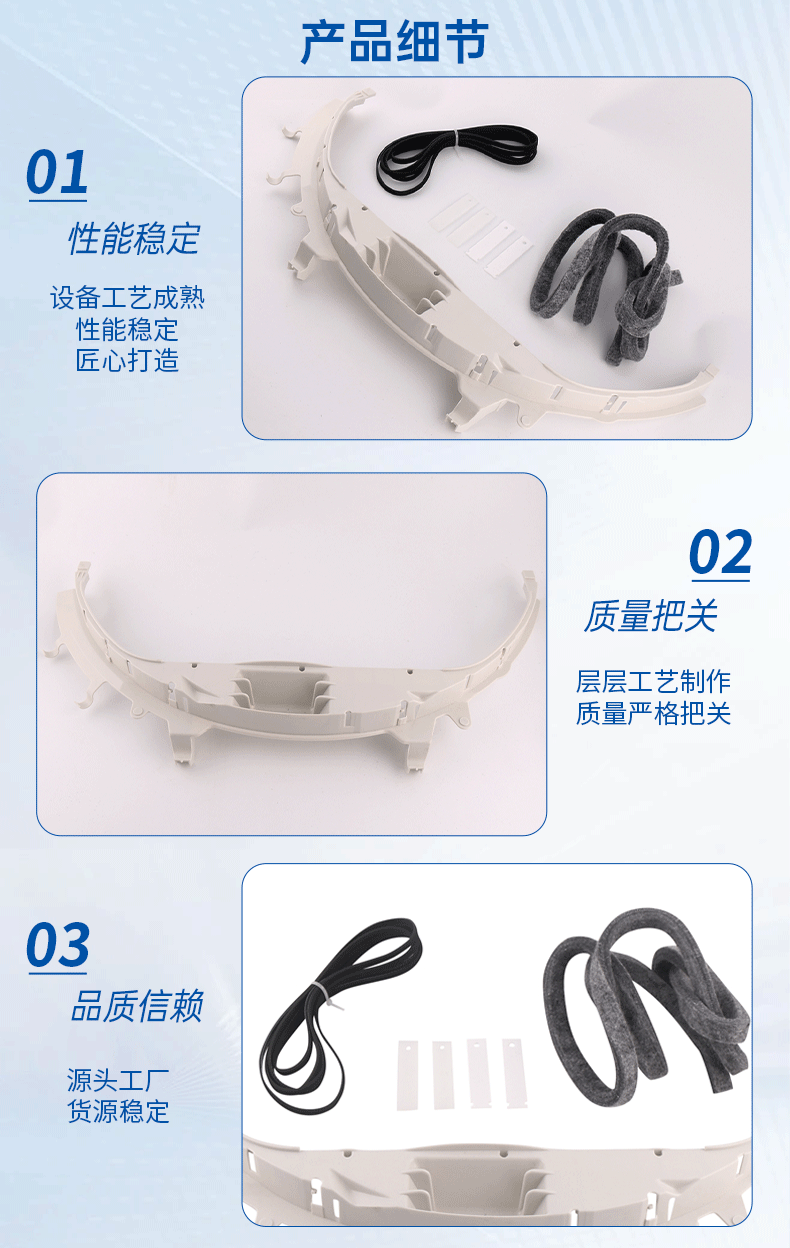 产品细节

01
性能稳定
设备工艺成熟
性能稳定
匠心打造

02
质量把关
层层工艺制作
质量严格把关

03
品质信赖
源头工厂
货源稳定