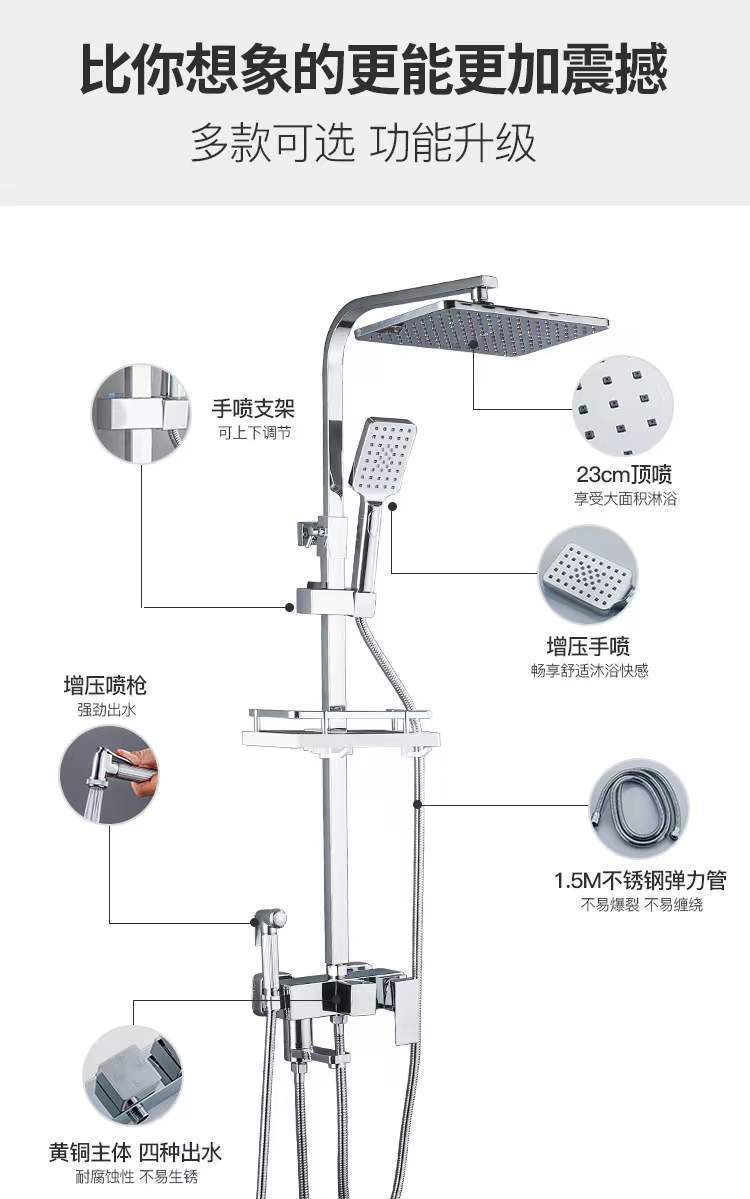 比你想象的更能更加震撼

多款可选 功能升级

手喷支架
可上下调节

23cm顶喷
享受大面积淋浴

增压手喷
畅享舒适沐浴快感

增压喷枪
强劲出水

1.5M不锈钢弹力管
不易爆裂 不易缠绕

黄铜主体 四种出水
耐腐蚀性 不易生锈