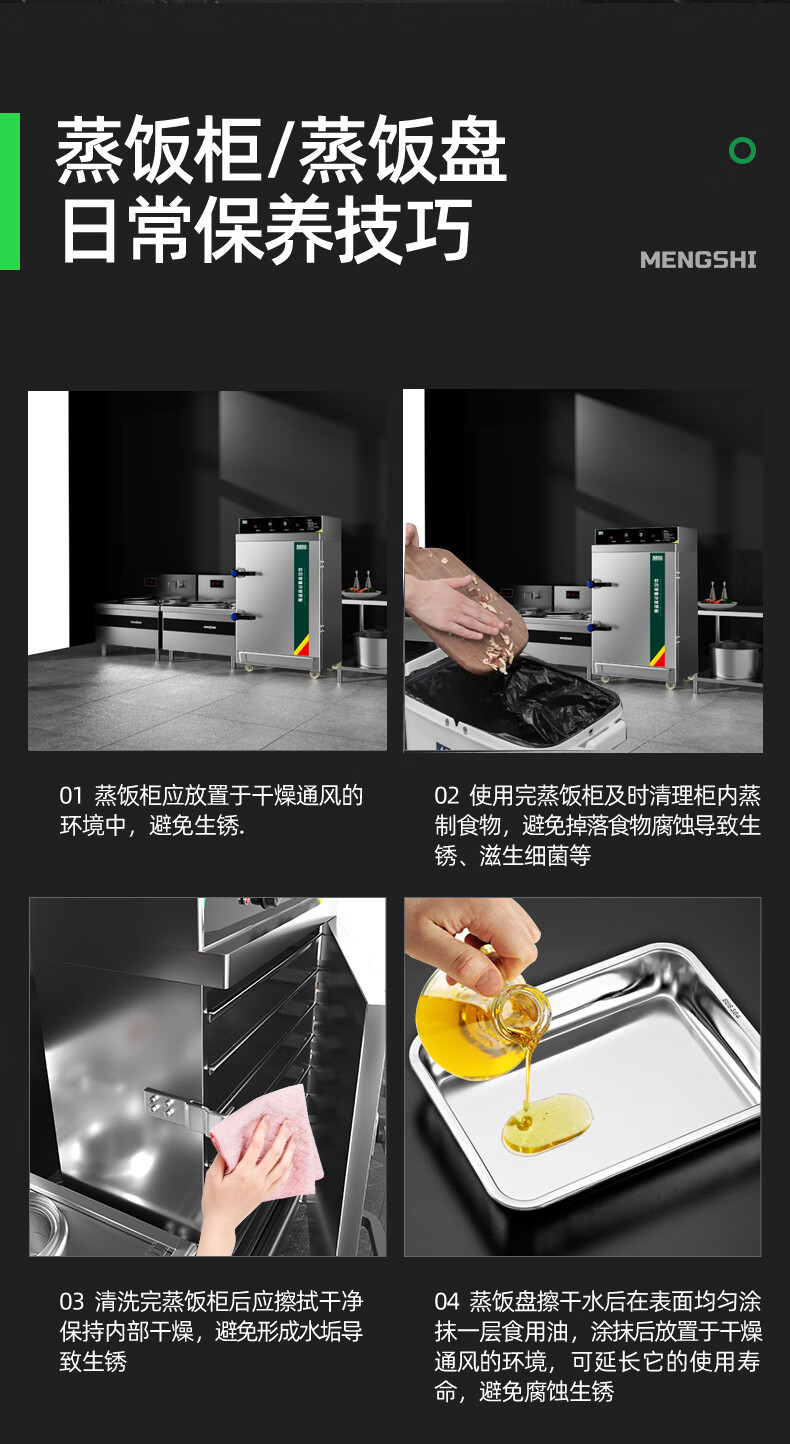 蒸饭柜/蒸饭盘
日常保养技巧

MENGSHI

01 蒸饭柜应放置于干燥通风的环境中，避免生锈.

02 使用完蒸饭柜及时清理柜内蒸制食物，避免掉落食物腐蚀导致生锈、滋生细菌等

03 清洗完蒸饭柜后应擦拭干净保持内部干燥，避免形成水垢导致生锈

04 蒸饭盘擦干水后在表面均匀涂抹一层食用油，涂抹后放置于干燥通风的环境，可延长它的使用寿命，避免腐蚀生锈