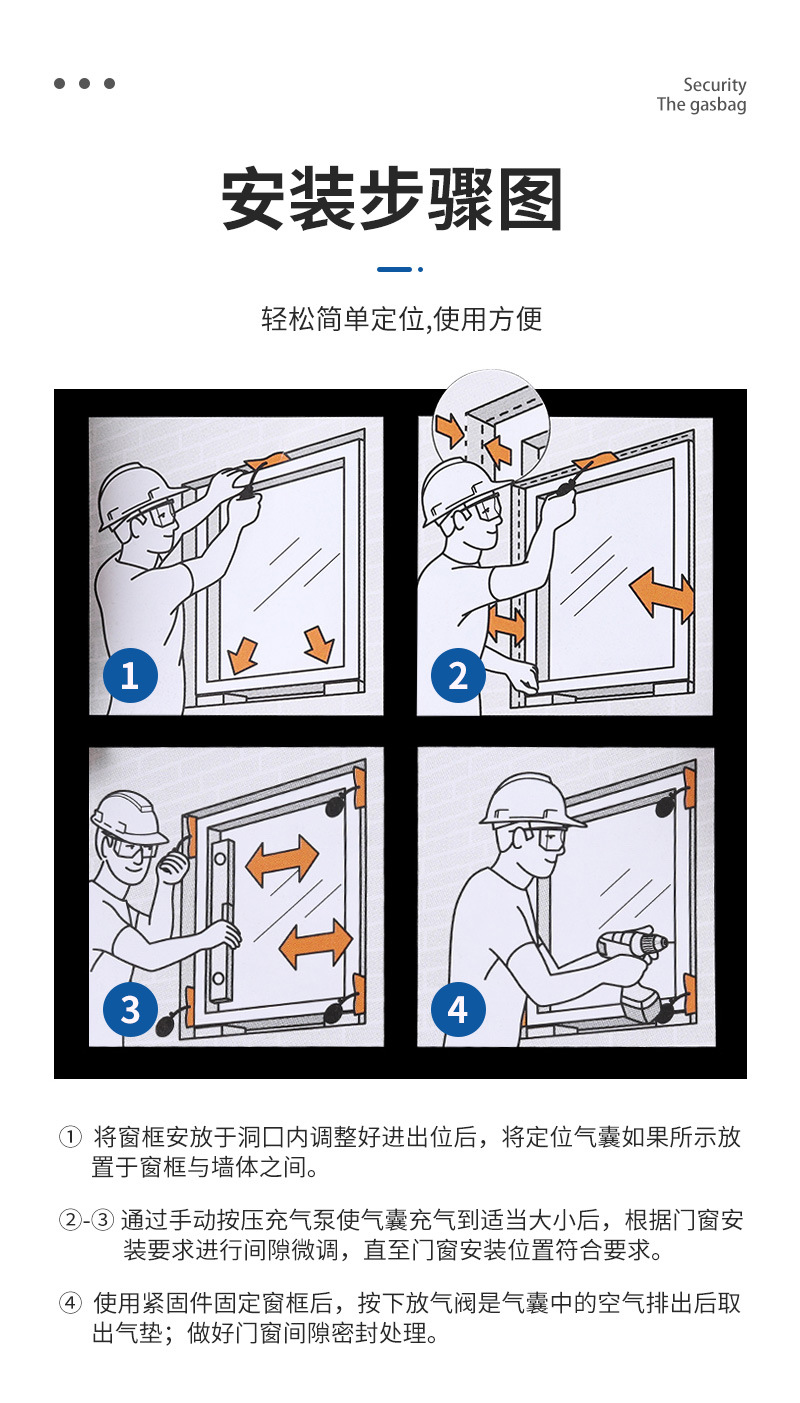 Security
The gasbag

安装步骤图

轻松简单定位,使用方便

1

2

3

4

① 将窗框安放于洞口内调整好进出位后，将定位气囊如果所示放置于窗框与墙体之间。

②-③ 通过手动按压充气泵使气囊充气到适当大小后，根据门窗安装要求进行间隙微调，直至门窗安装位置符合要求。

④ 使用紧固件固定窗框后，按下放气阀是气囊中的空气排出后取出气垫；做好门窗间隙密封处理。