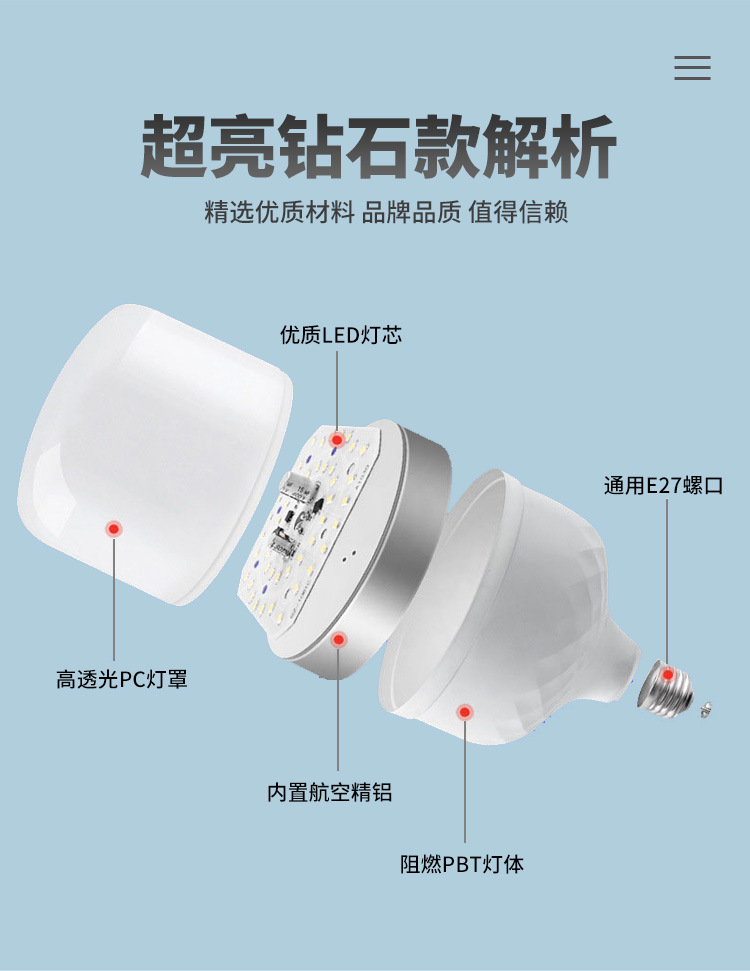 超亮钻石款解析

精选优质材料 品牌品质 值得信赖

优质LED灯芯

通用E27螺口

高透光PC灯罩

内置航空精铝

阻燃PBT灯体