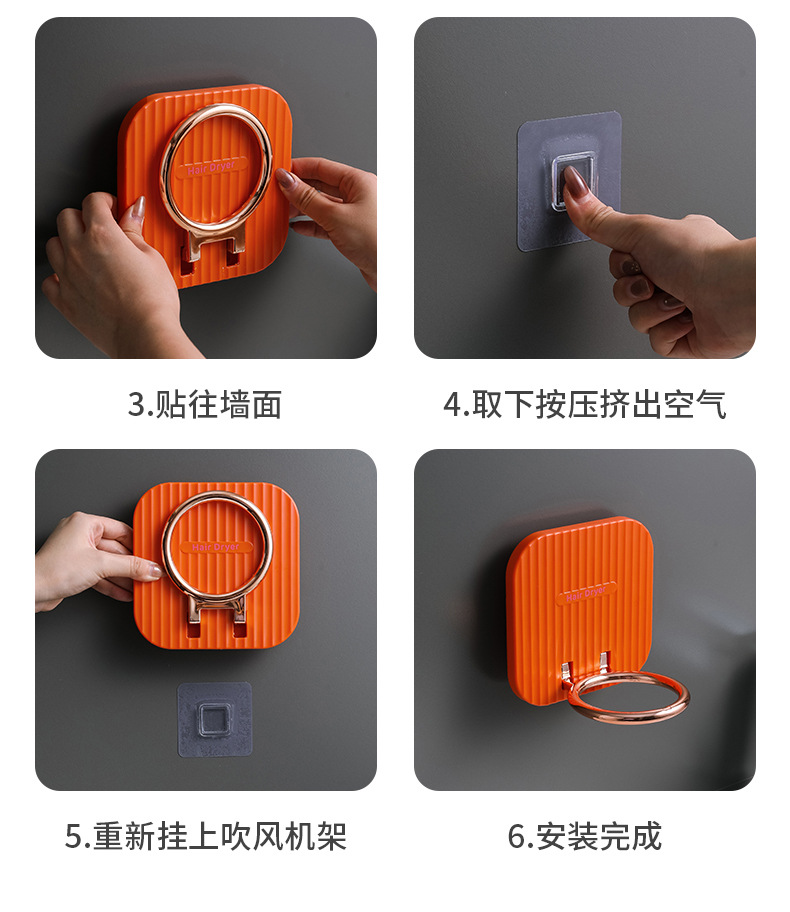 Hair Dryer

3.贴往墙面

4.取下按压挤出空气

Hair Dryer

5.重新挂上吹风机架

Hair Dryer

6.安装完成