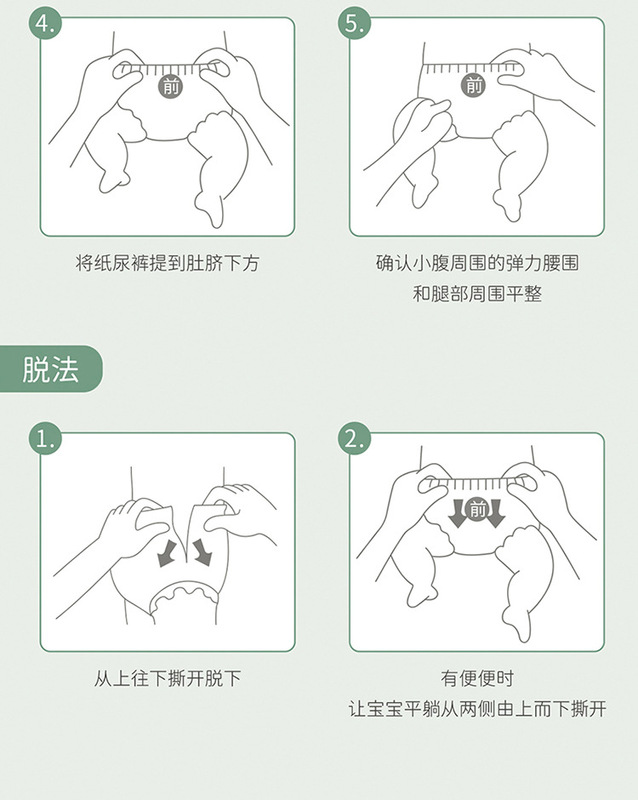 4.

前

将纸尿裤提到肚脐下方

5.

前

确认小腹周围的弹力腰围
和腿部周围平整

脱法

1.

从上往下撕开脱下

2.

前

有便便时
让宝宝平躺从两侧由上而下撕开