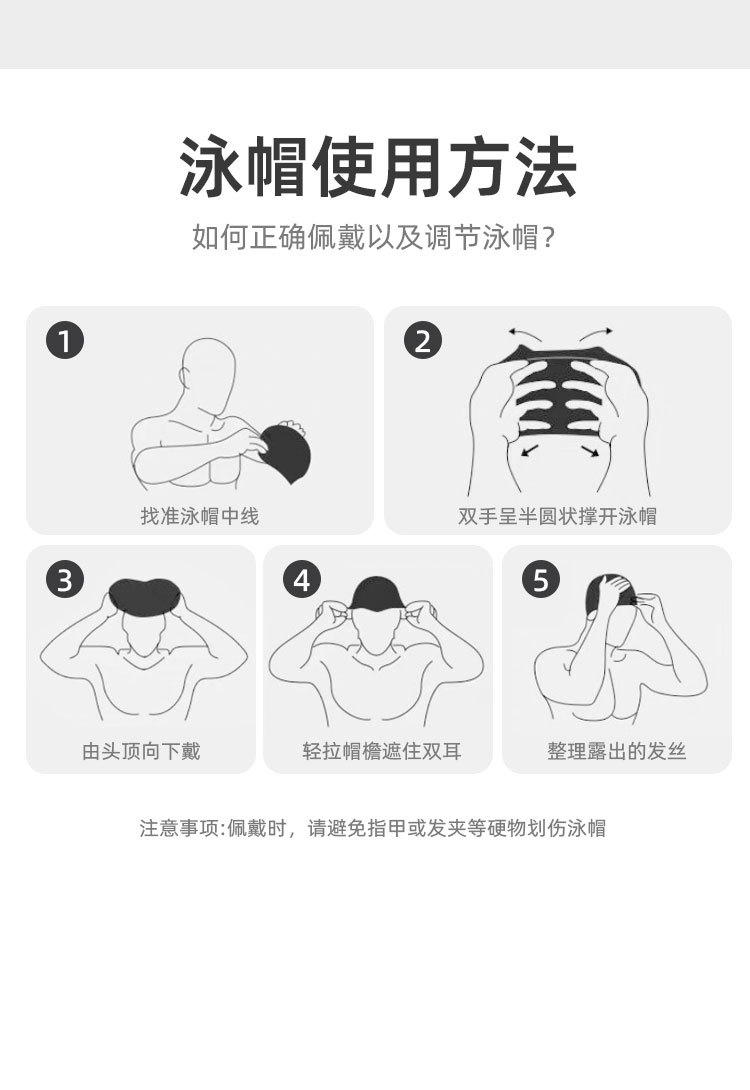 泳帽使用方法

如何正确佩戴以及调节泳帽？

1
找准泳帽中线

2
双手呈半圆状撑开泳帽

3
由头顶向下戴

4
轻拉帽檐遮住双耳

5
整理露出的发丝

注意事项:佩戴时，请避免指甲或发夹等硬物划伤泳帽