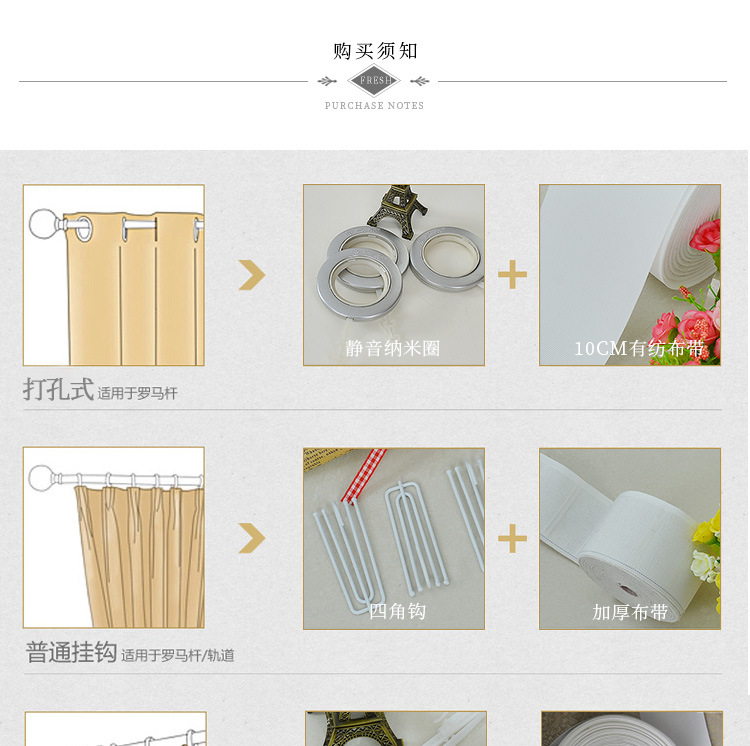 购买须知

FRESH

PURCHASE NOTES

静音纳米圈

10CM有纺布带

打孔式 适用于罗马杆

四角钩

加厚布带

普通挂钩 适用于罗马杆/轨道