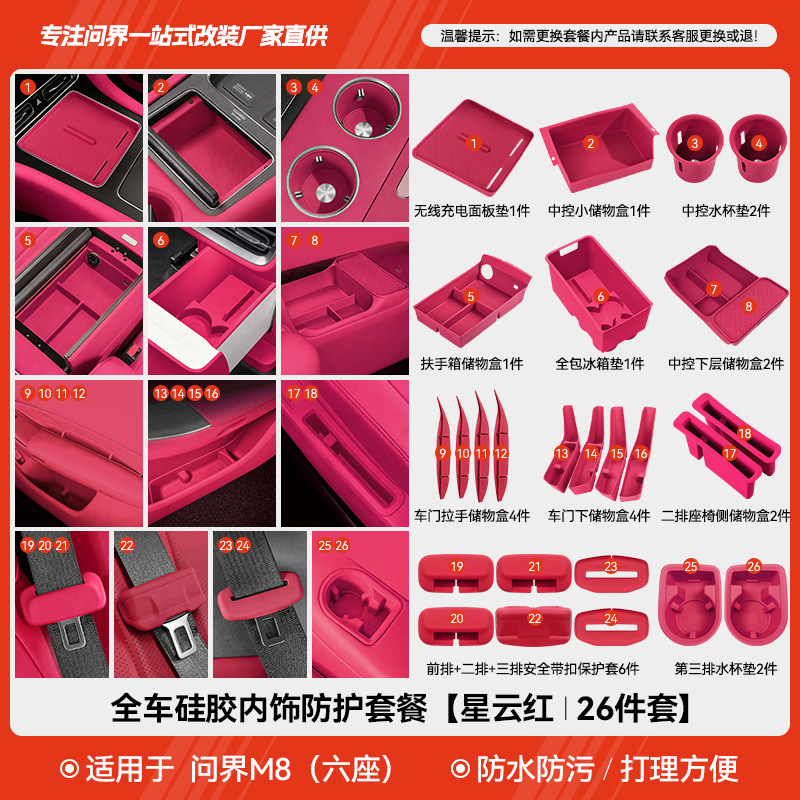 专注问界一站式改装厂家直供

温馨提示：如需更换套餐内产品请联系客服更换或退！

1 2 3 4

5 6 7 8

9 10 11 12 13 14 15 16 17 18

19 20 21 22 23 24 25 26

1
无线充电面板垫1件

2
中控小储物盒1件

3 4
中控水杯垫2件

5
扶手箱储物盒1件

6
全包冰箱垫1件

7 8
中控下层储物盒2件

9 10 11 12
车门拉手储物盒4件

13 14 15 16
车门下储物盒4件

18 17
二排座椅侧储物盒2件

19 21 23
20 22 24
前排+二排+三排安全带扣保护套6件

25 26
第三排水杯垫2件

全车硅胶内饰防护套餐【星云红 | 26件套】

适用于 问界M8（六座）

防水防污 / 打理方便