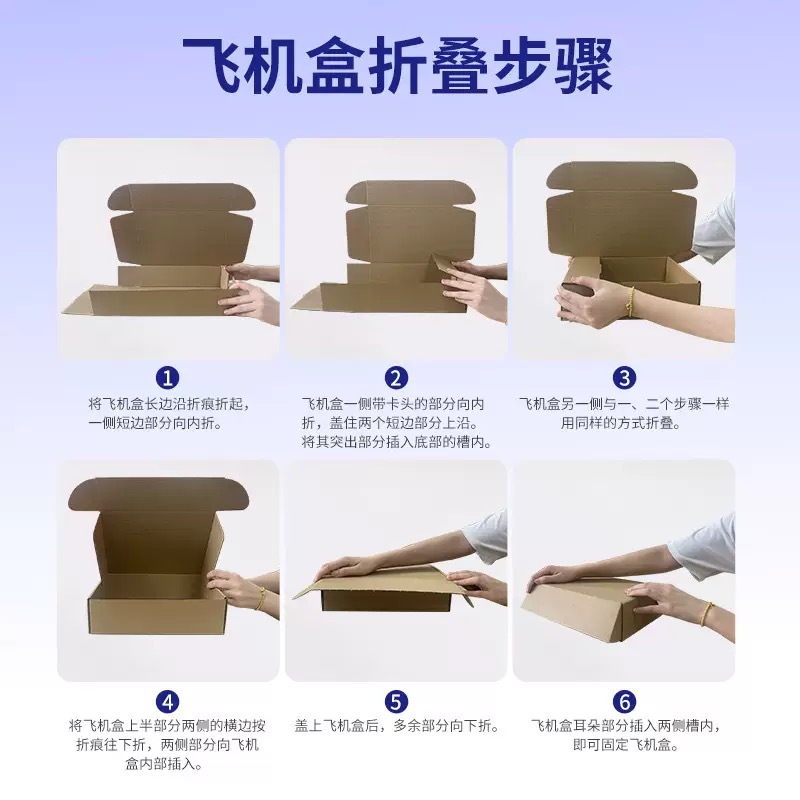 飞机盒折叠步骤

1
将飞机盒长边沿折痕折起，一侧短边部分向内折。

2
飞机盒一侧带卡头的部分向内折，盖住两个短边部分上沿。将其突出部分插入底部的槽内。

3
飞机盒另一侧与一、二个步骤一样用同样的方式折叠。

4
将飞机盒上半部分两侧的横边按折痕往下折，两侧部分向飞机盒内部插入。

5
盖上飞机盒后，多余部分向下折。

6
飞机盒耳朵部分插入两侧槽内，即可固定飞机盒。