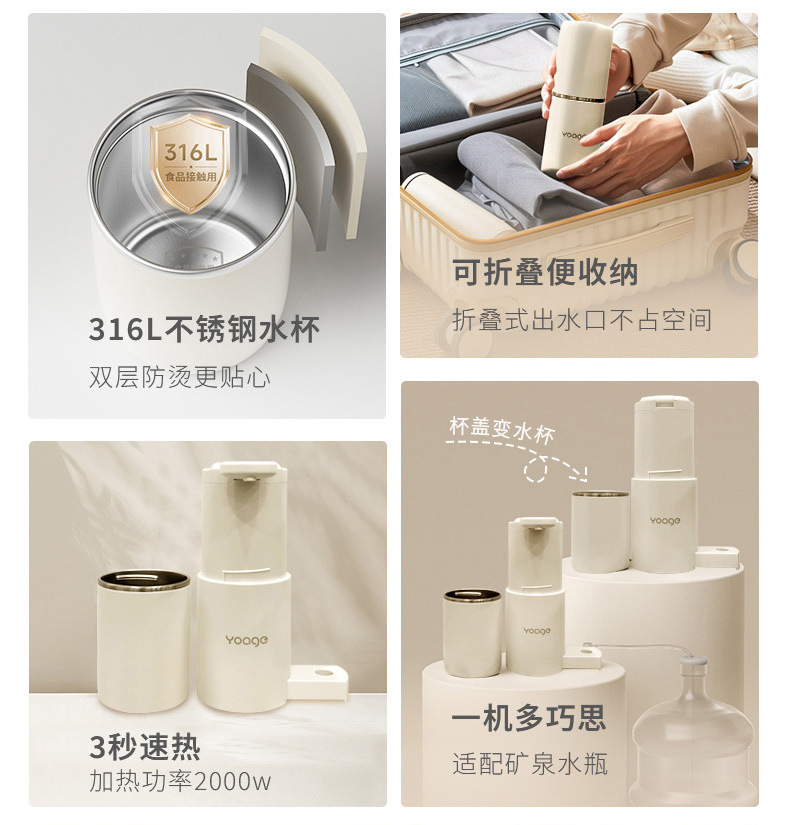 316L
食品接触用

316L不锈钢水杯
双层防烫更贴心

yoage

可折叠便收纳
折叠式出水口不占空间

yoage

3秒速热
加热功率2000w

杯盖变水杯

yoage

yoage

一机多巧思
适配矿泉水瓶