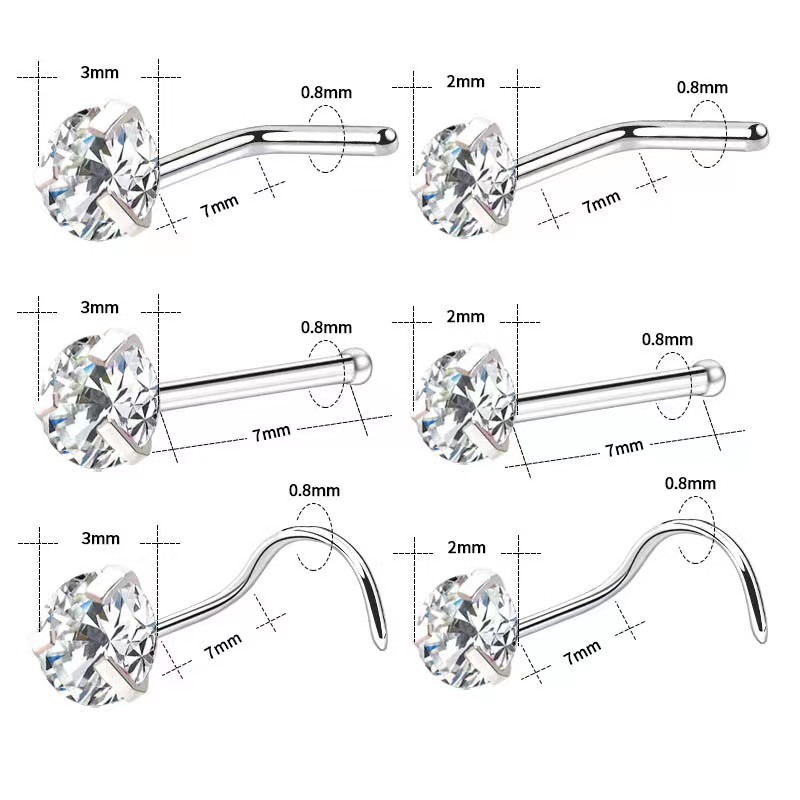 3mm
0.8mm
7mm

2mm
0.8mm
7mm

3mm
0.8mm
7mm

2mm
0.8mm
7mm

0.8mm
3mm
7mm

0.8mm
2mm
7mm