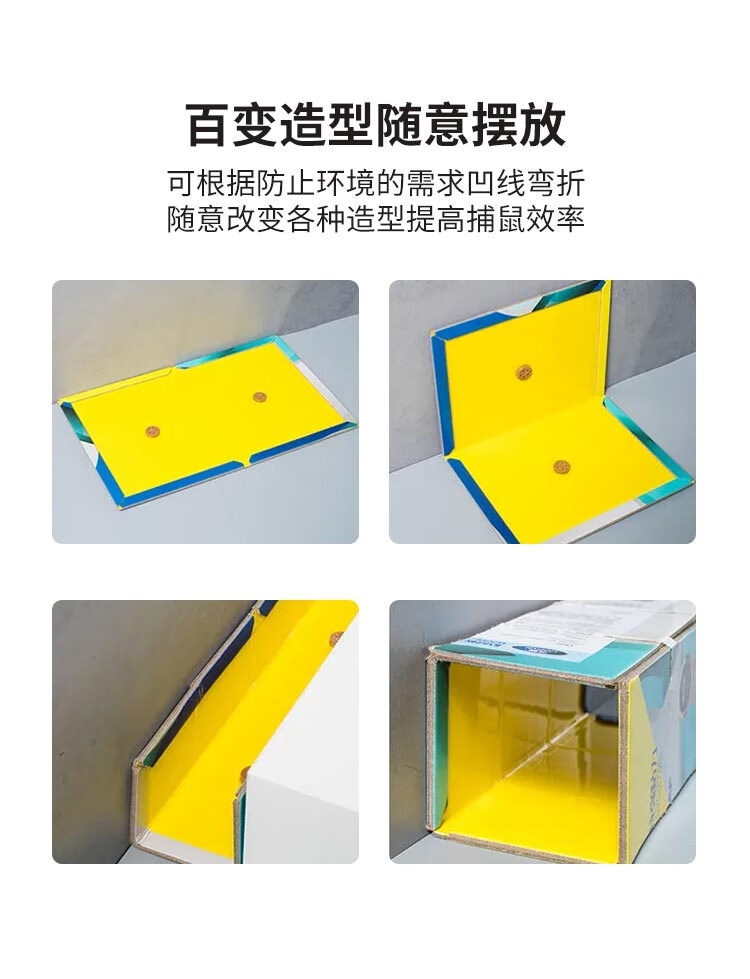 百变造型随意摆放

可根据防止环境的需求凹线弯折
随意改变各种造型提高捕鼠效率